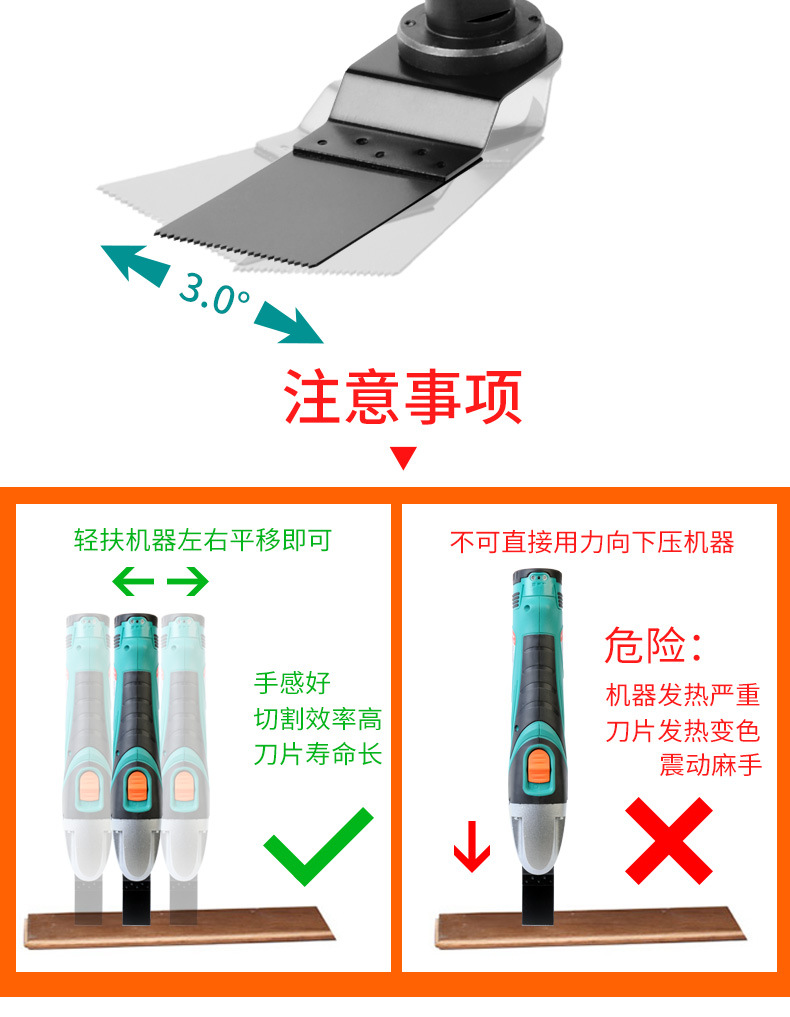 3.0°

注意事项

轻扶机器左右平移即可

手感好
切割效率高
刀片寿命长

不可直接用力向下压机器

危险:
机器发热严重
刀片发热变色
震动麻手