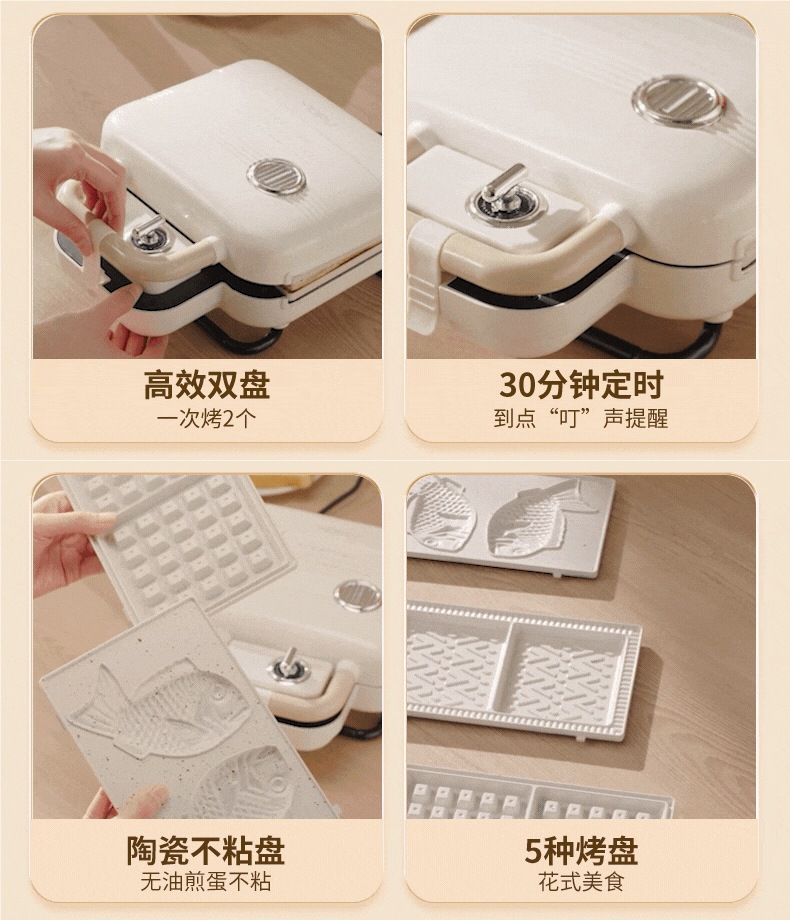 高效双盘
一次烤2个

30分钟定时
到点“叮”声提醒

陶瓷不粘盘
无油煎蛋不粘

5种烤盘
花式美食