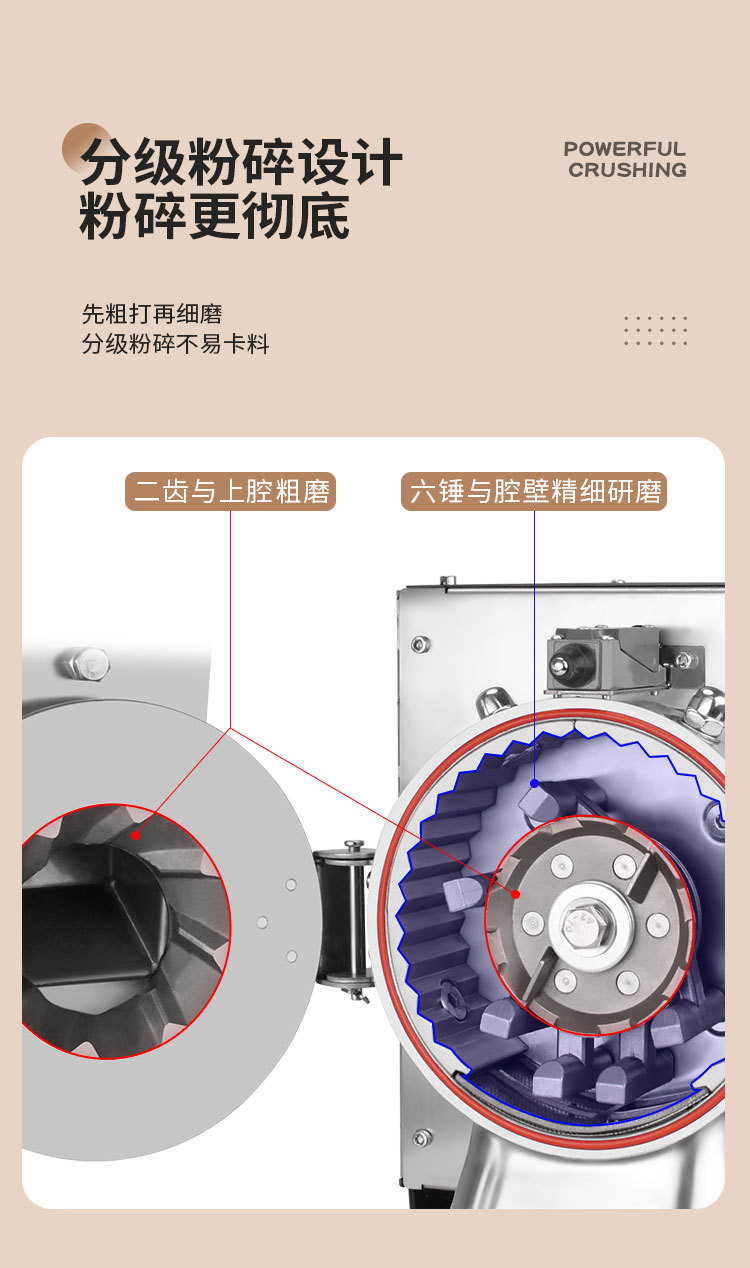 分级粉碎设计
粉碎更彻底

POWERFUL
CRUSHING

先粗打再细磨
分级粉碎不易卡料

二齿与上腔粗磨

六锤与腔壁精细研磨