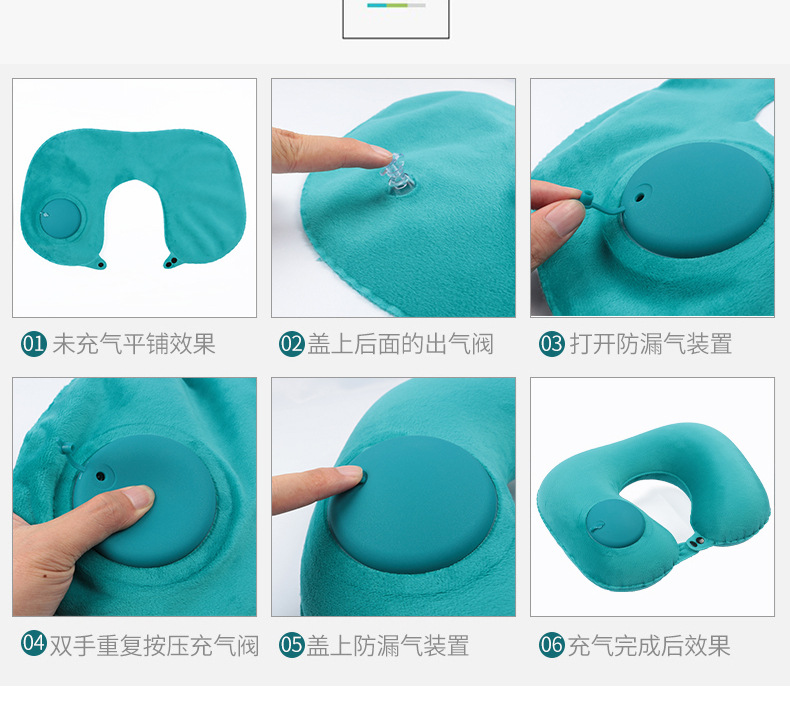 01 未充气平铺效果

02 盖上后面的出气阀

03 打开防漏气装置

04 双手重复按压充气阀

05 盖上防漏气装置

06 充气完成后效果