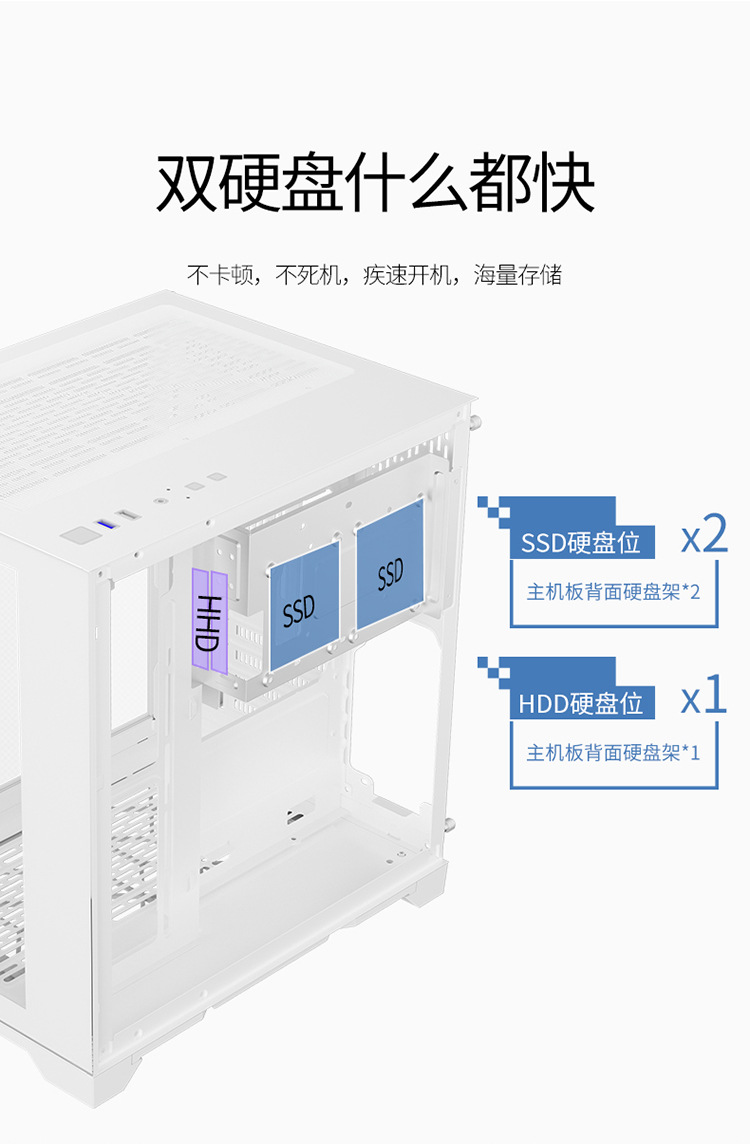 双硬盘什么都快

不卡顿，不死机，疾速开机，海量存储

HHD

SSD

SSD

SSD硬盘位 x2

主机板背面硬盘架*2

HDD硬盘位 x1

主机板背面硬盘架*1