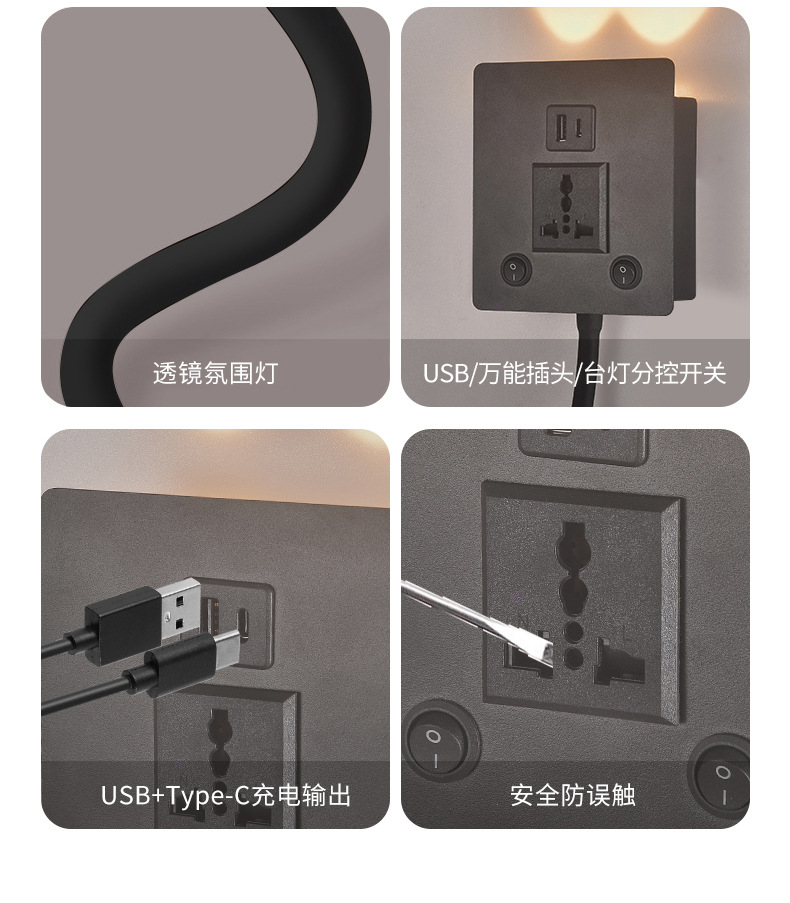 透镜氛围灯

USB/万能插头/台灯分控开关

USB+Type-C充电输出

安全防误触