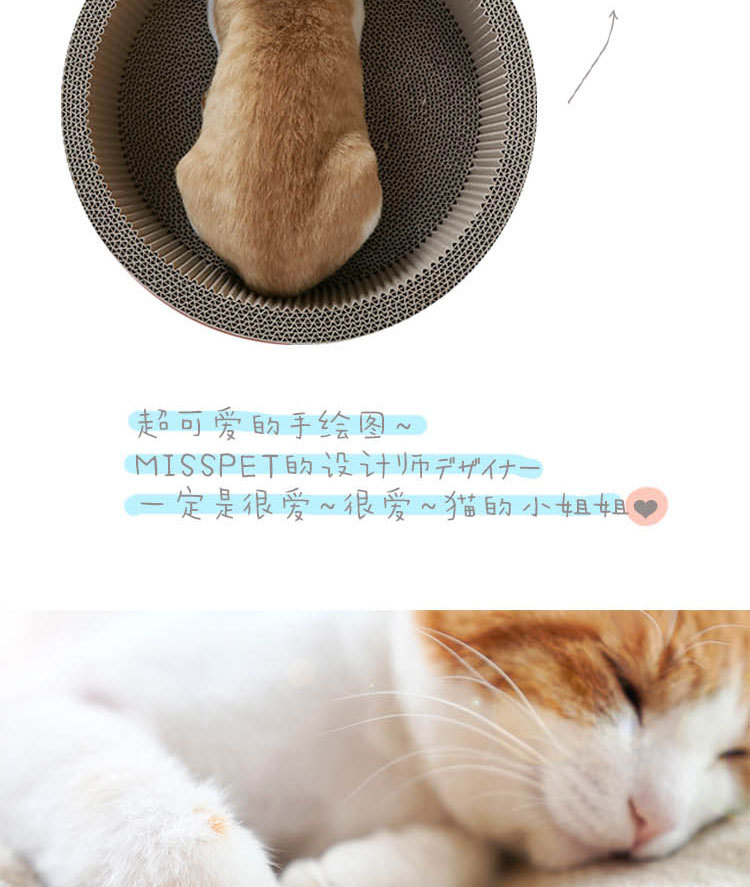 超可爱的手绘图~
MISSPET的设计师デザイナー
一定是很爱~很爱~猫的小姐姐