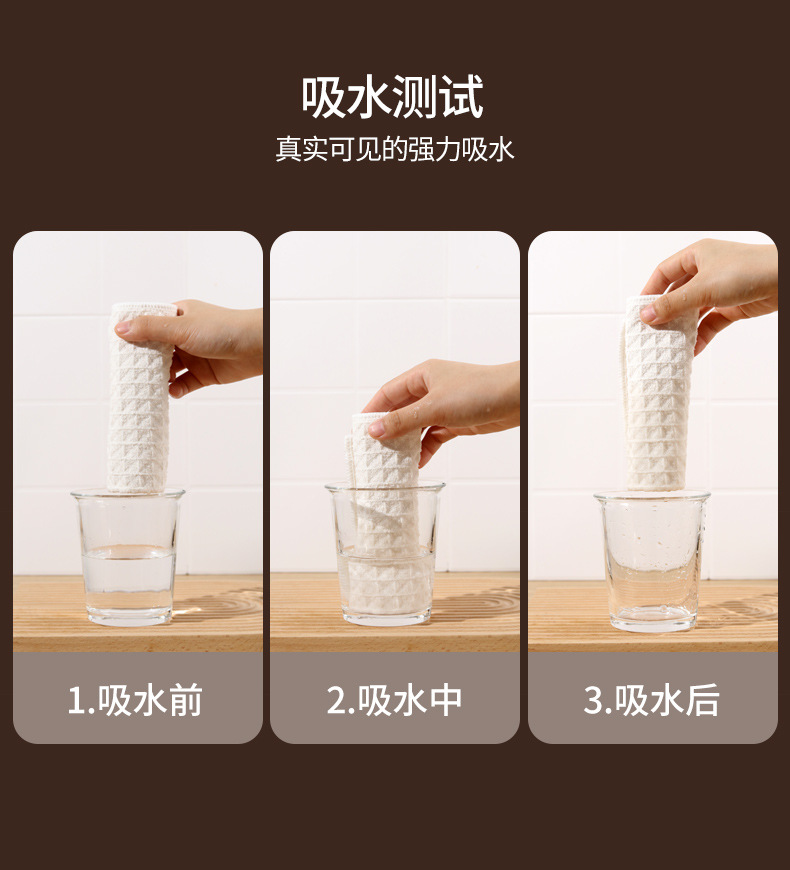 吸水测试

真实可见的强力吸水

1.吸水前

2.吸水中

3.吸水后