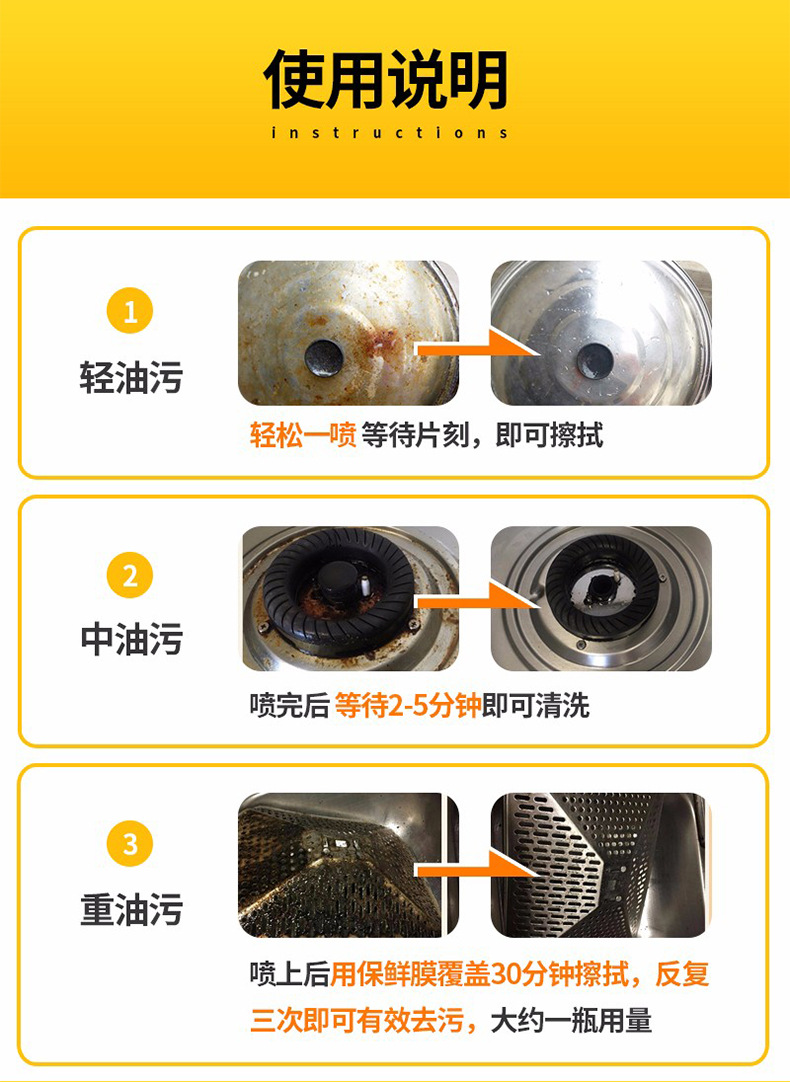 使用说明
instructions

1
轻油污
轻松一喷 等待片刻，即可擦拭

2
中油污
喷完后 等待2-5分钟即可清洗

3
重油污
喷上后用保鲜膜覆盖30分钟擦拭，反复三次即可有效去污，大约一瓶用量