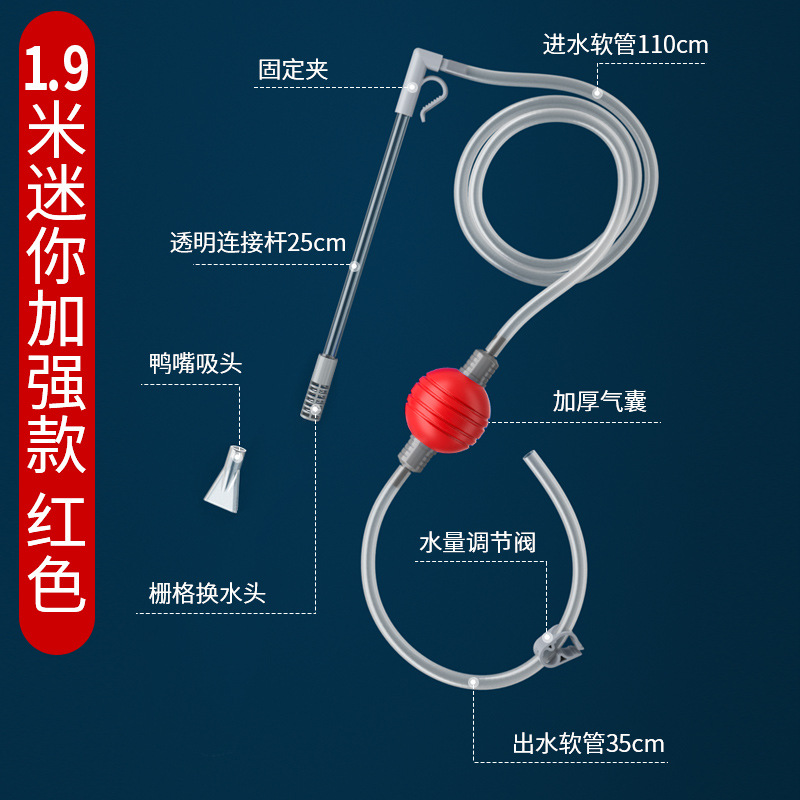 1.9米迷你加强款 红色

固定夹

进水软管110cm

透明连接杆25cm

鸭嘴吸头

加厚气囊

水量调节阀

栅格换水头

出水软管35cm