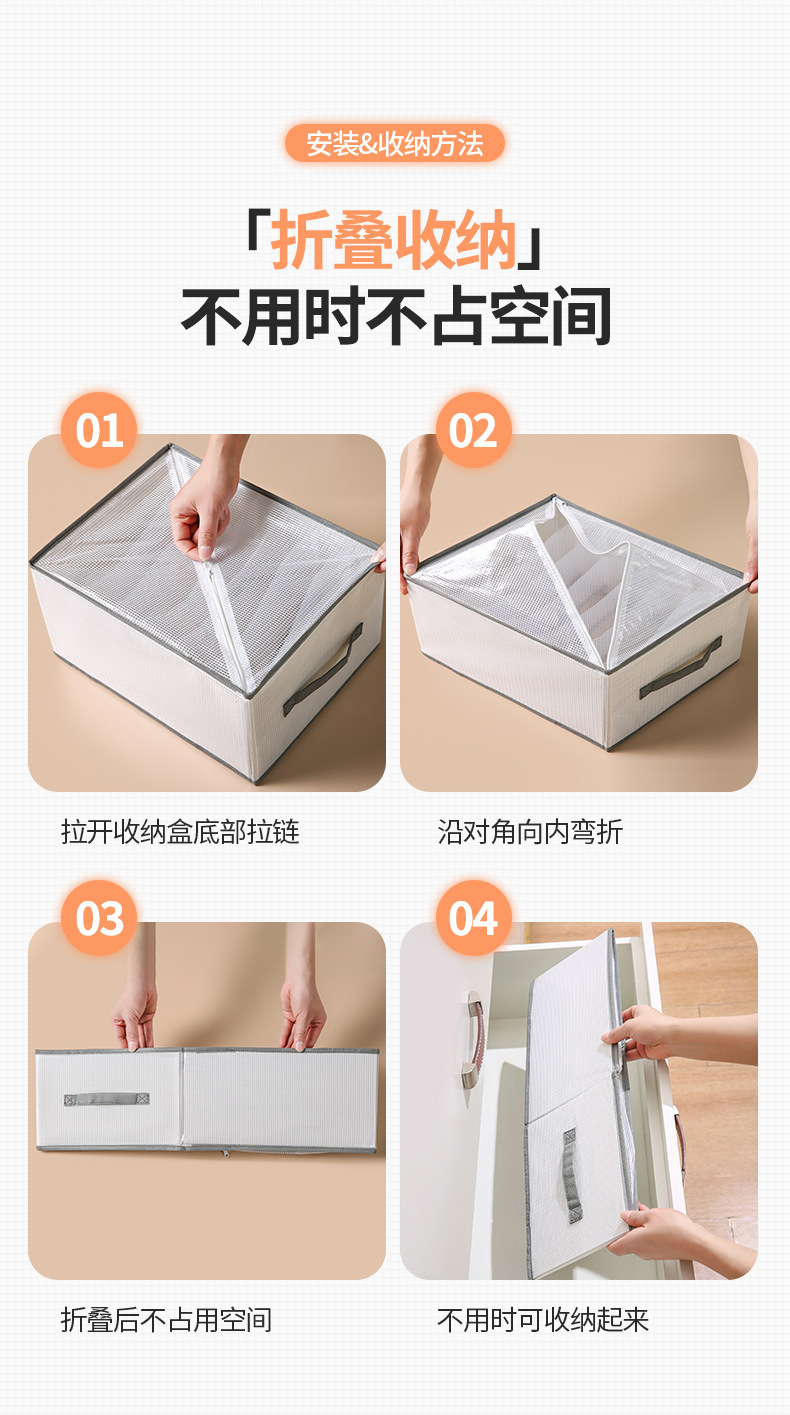 安装&收纳方法

「折叠收纳」
不用时不占空间

01

拉开收纳盒底部拉链

02

沿对角向内弯折

03

折叠后不占用空间

04

不用时可收纳起来