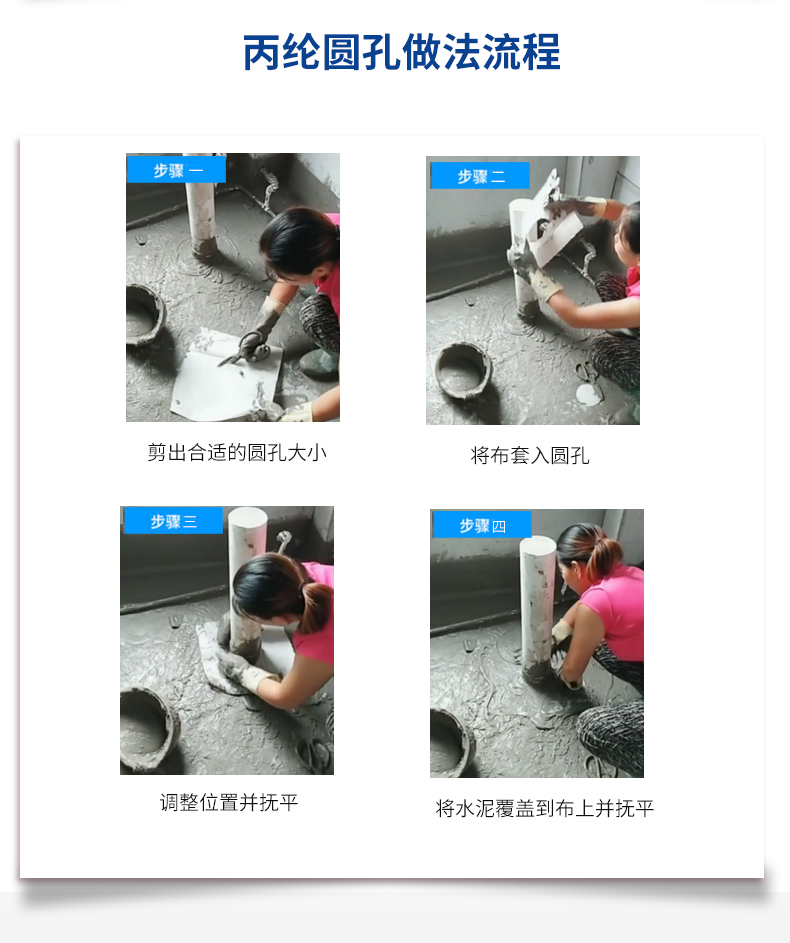 丙纶圆孔做法流程

步骤一

剪出合适的圆孔大小

步骤二

将布套入圆孔

步骤三

调整位置并抚平

步骤四

将水泥覆盖到布上并抚平