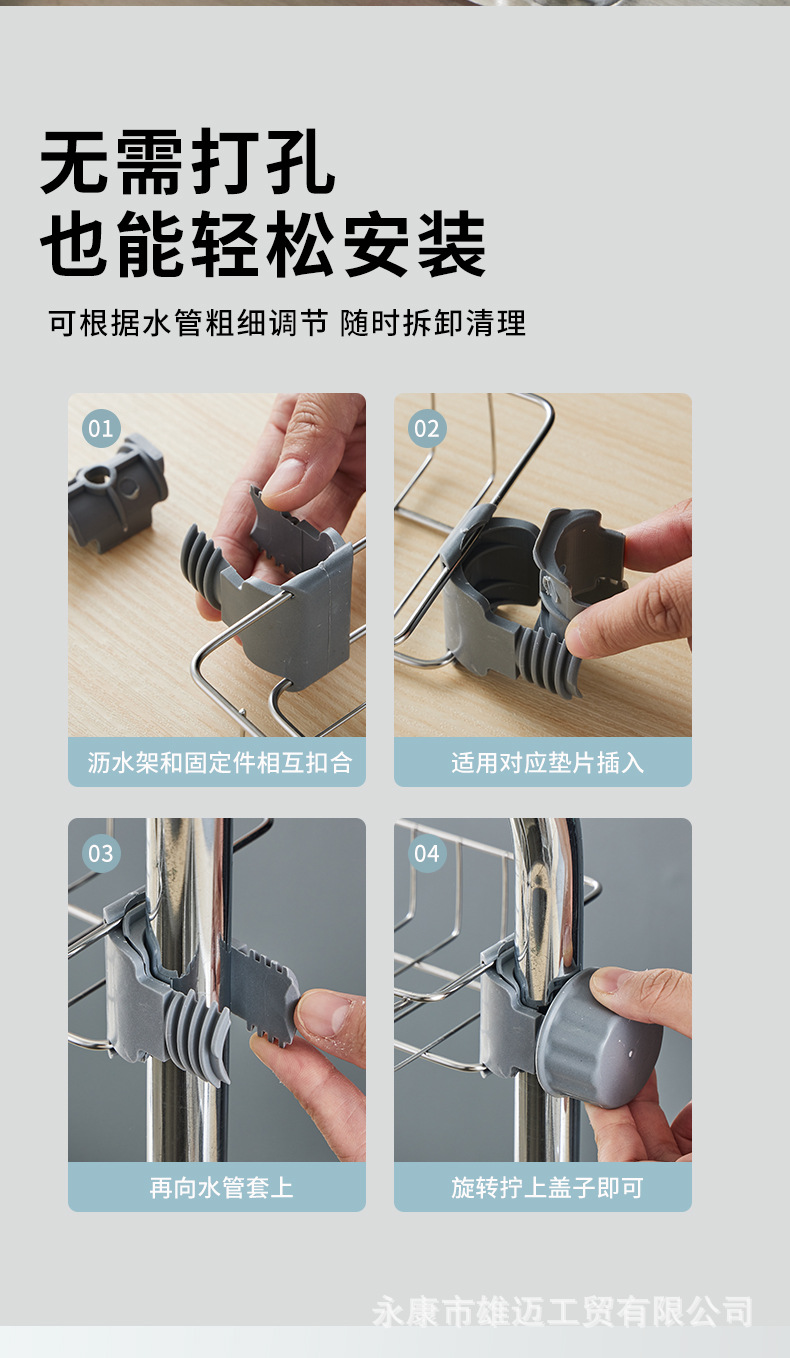 无需打孔
也能轻松安装

可根据水管粗细调节 随时拆卸清理

01

沥水架和固定件相互扣合

02

适用对应垫片插入

03

再向水管套上

04

旋转拧上盖子即可

永康市雄迈工贸有限公司