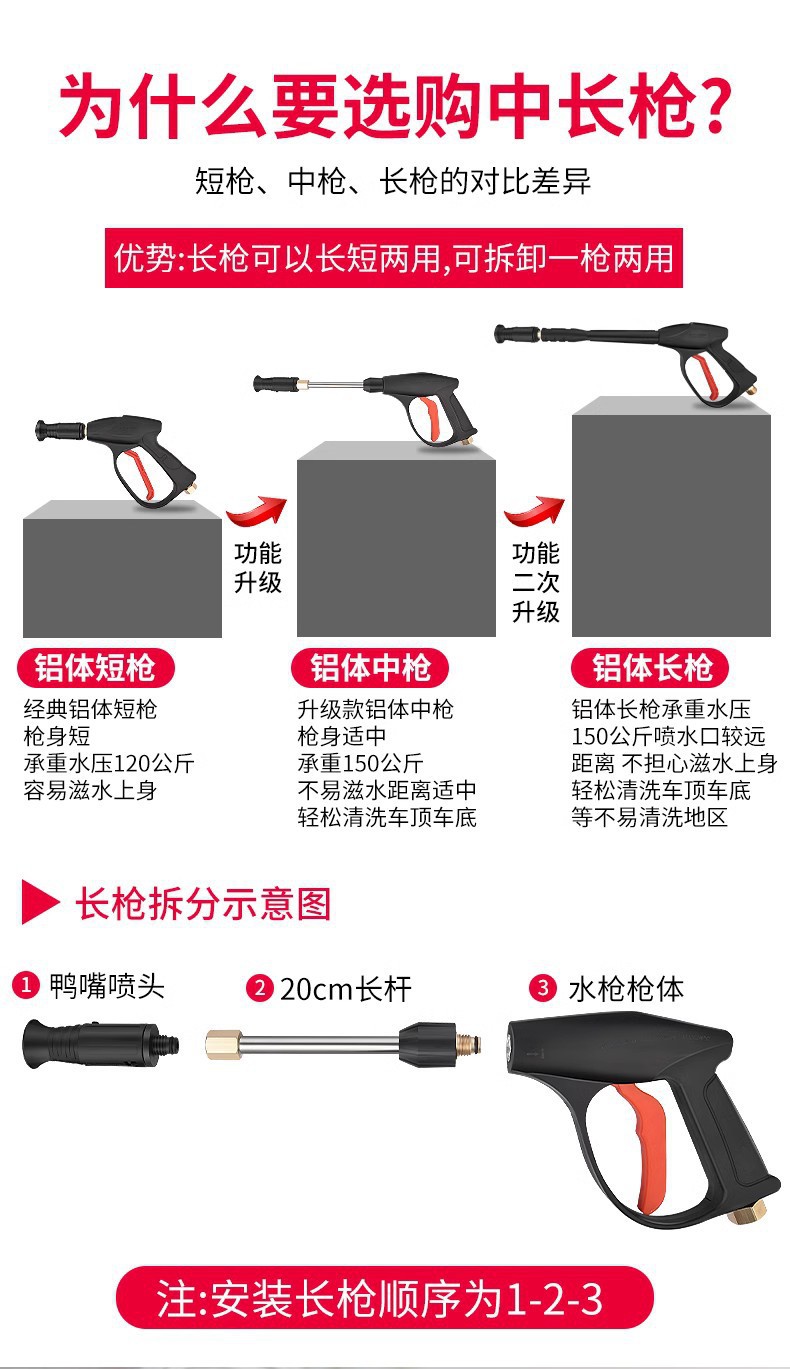 为什么要选购中长枪?

短枪、中枪、长枪的对比差异

优势:长枪可以长短两用,可拆卸一枪两用

功能升级

功能二次升级

铝体短枪

经典铝体短枪
枪身短
承重水压120公斤
容易滋水上身

铝体中枪

升级款铝体中枪
枪身适中
承重150公斤
不易滋水距离适中
轻松清洗车顶车底

铝体长枪

铝体长枪承重水压
150公斤喷水口较远
距离 不担心滋水上身
轻松清洗车顶车底
等不易清洗地区

长枪拆分示意图

1 鸭嘴喷头

2 20cm长杆

3 水枪枪体

注:安装长枪顺序为1-2-3