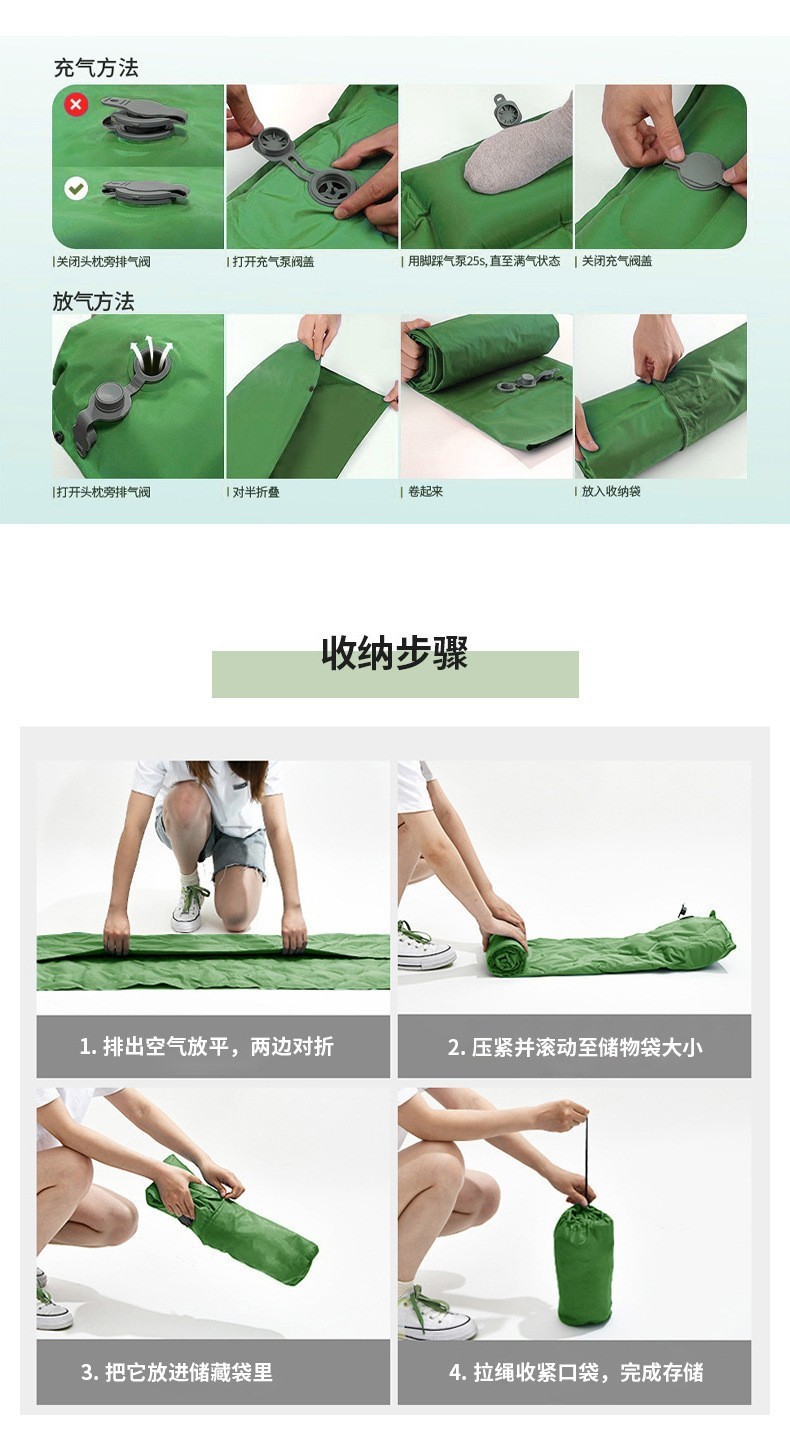 充气方法

| 关闭头枕旁排气阀

| 打开充气泵阀盖

| 用脚踩气泵25s, 直至满气状态

| 关闭充气阀盖

放气方法

| 打开头枕旁排气阀

| 对半折叠

| 卷起来

| 放入收纳袋

收纳步骤

1. 排出空气放平，两边对折

2. 压紧并滚动至储物袋大小

3. 把它放进储藏袋里

4. 拉绳收紧口袋，完成存储