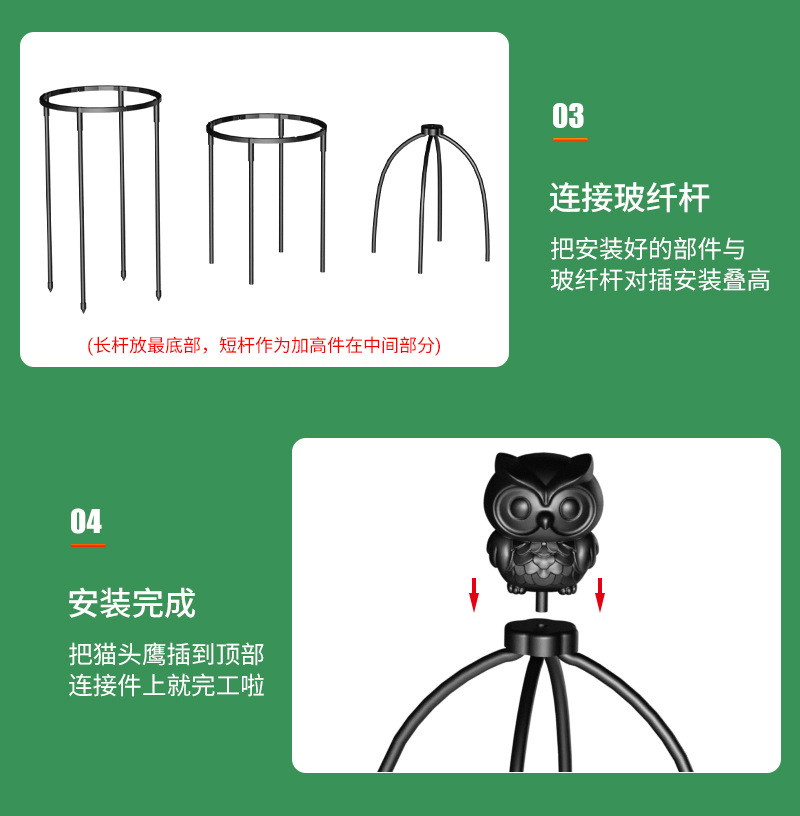 (长杆放最底部，短杆作为加高件在中间部分)

03

连接玻纤杆

把安装好的部件与玻纤杆对插安装叠高

04

安装完成

把猫头鹰插到顶部连接件上就完工啦