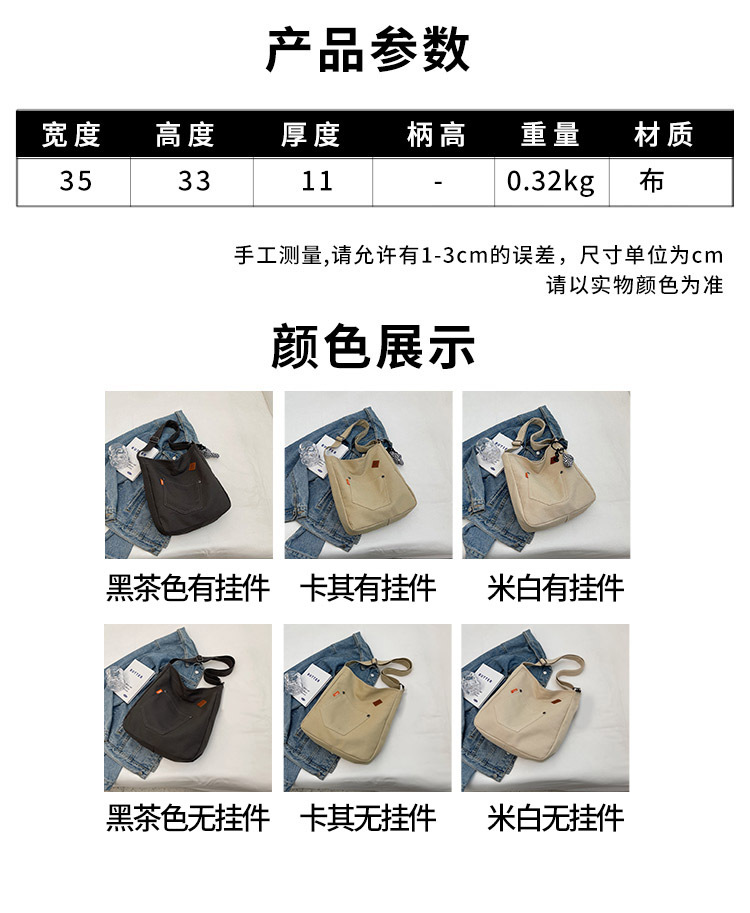 产品参数

| 宽度 | 高度 | 厚度 | 柄高 | 重量 | 材质 |
|---|---|---|---|---|---|
| 35 | 33 | 11 | - | 0.32kg | 布 |

手工测量,请允许有1-3cm的误差，尺寸单位为cm
请以实物颜色为准

颜色展示

黑茶色有挂件　卡其有挂件　米白有挂件

黑茶色无挂件　卡其无挂件　米白无挂件