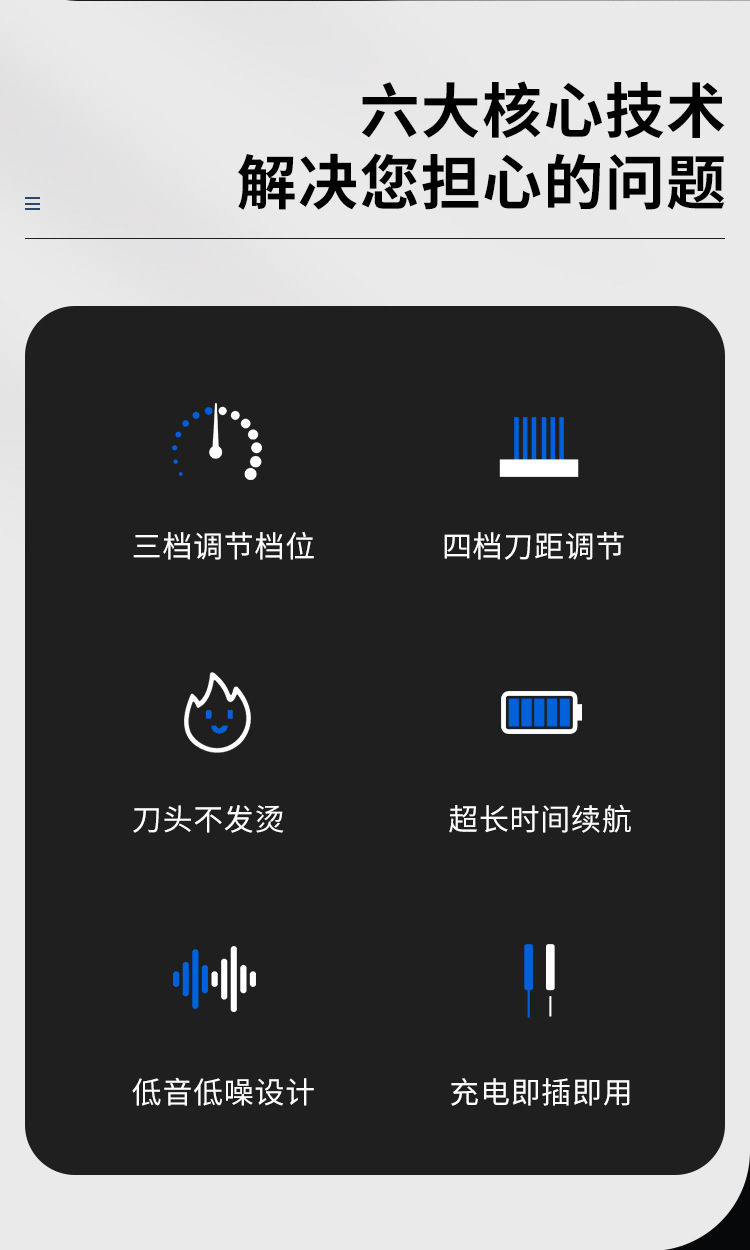 六大核心技术
解决您担心的问题

三档调节档位

四档刀距调节

刀头不发烫

超长时间续航

低音低噪设计

充电即插即用