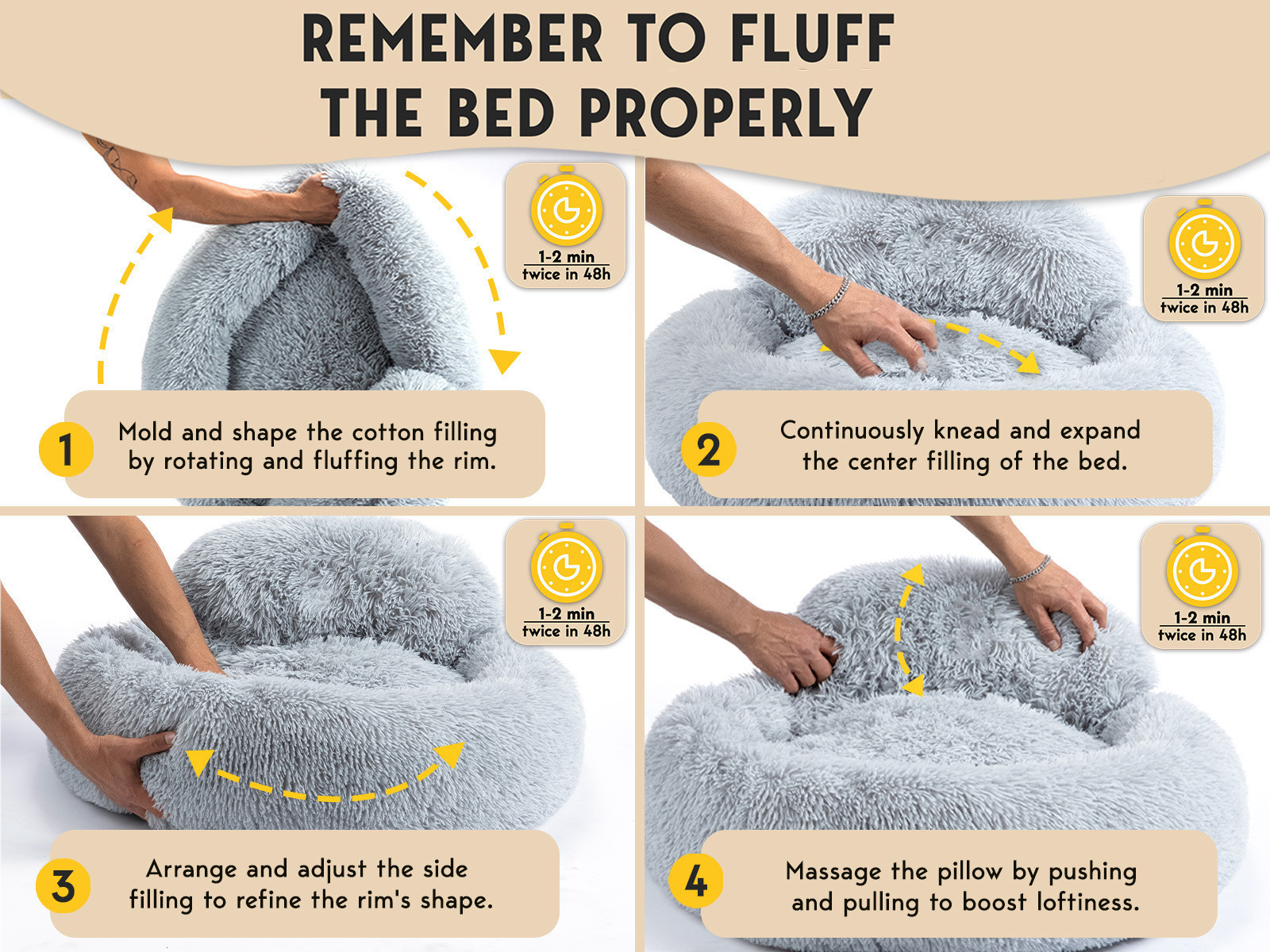 REMEMBER TO FLUFF THE BED PROPERLY

1-2 min
twice in 48h

1 Mold and shape the cotton filling by rotating and fluffing the rim.

1-2 min
twice in 48h

2 Continuously knead and expand the center filling of the bed.

1-2 min
twice in 48h

3 Arrange and adjust the side filling to refine the rim's shape.

1-2 min
twice in 48h

4 Massage the pillow by pushing and pulling to boost loftiness.