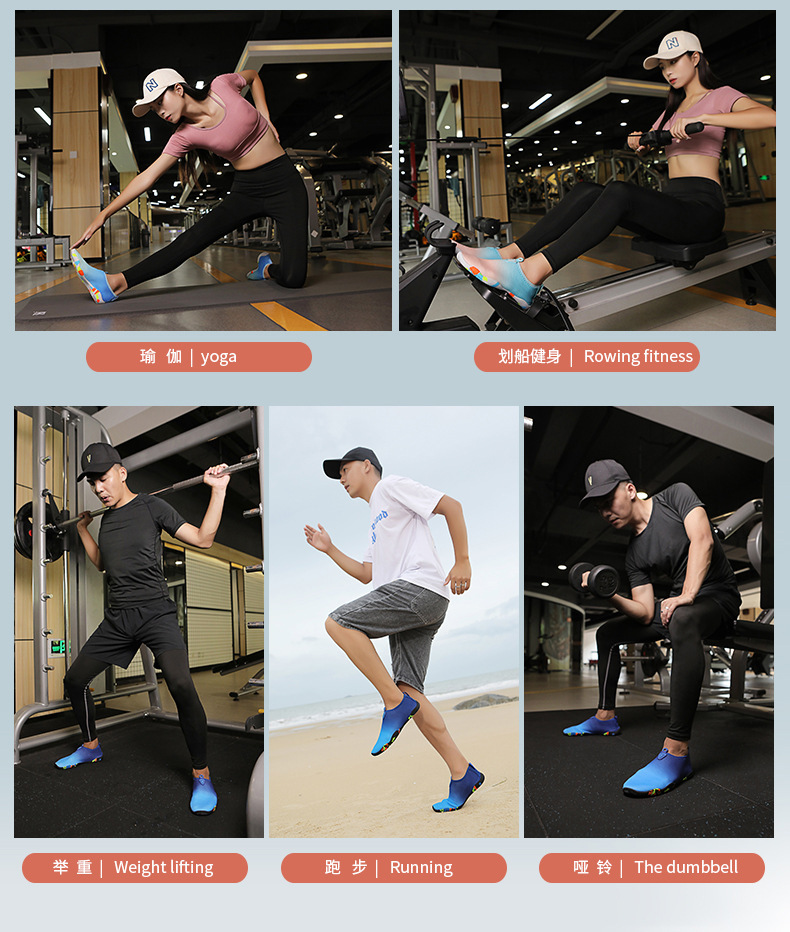 瑜 伽 | yoga

划船健身 | Rowing fitness

举 重 | Weight lifting

跑 步 | Running

哑 铃 | The dumbbell