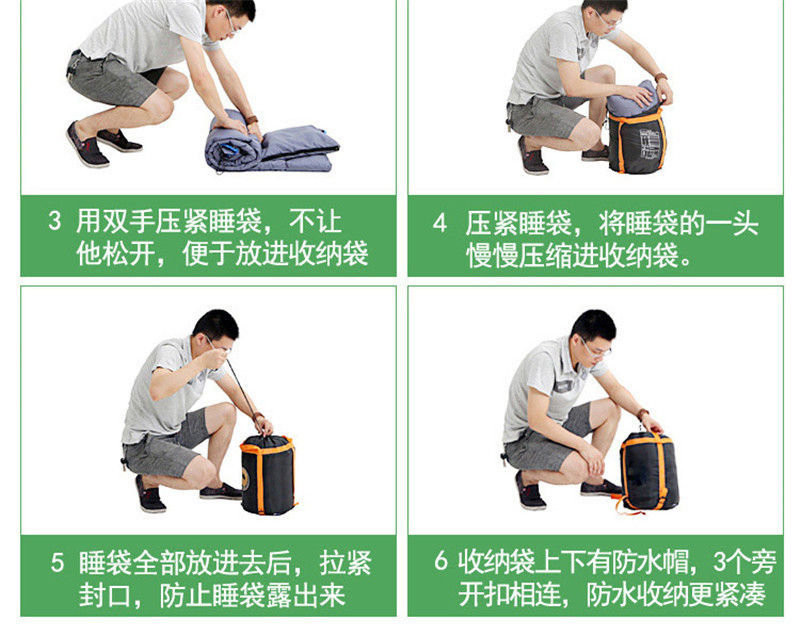 3 用双手压紧睡袋，不让他松开，便于放进收纳袋

4 压紧睡袋，将睡袋的一头慢慢压缩进收纳袋。

5 睡袋全部放进去后，拉紧封口，防止睡袋露出来

6 收纳袋上下有防水帽，3个旁开扣相连，防水收纳更紧凑