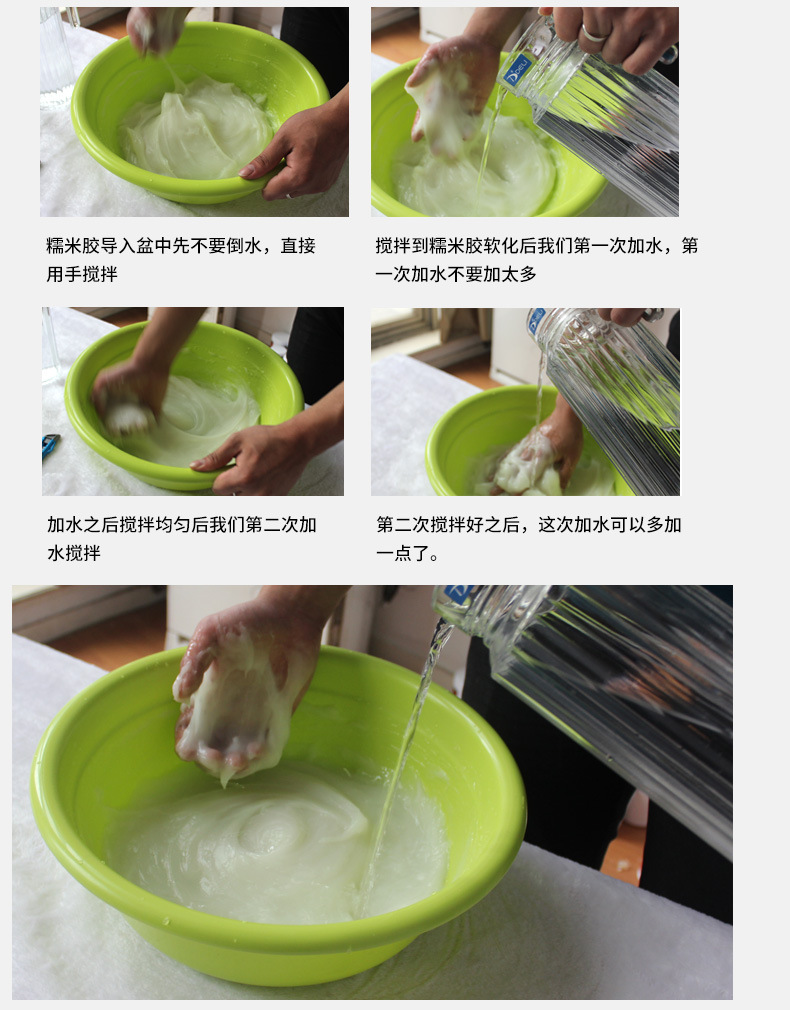 糯米胶导入盆中先不要倒水，直接用手搅拌

搅拌到糯米胶软化后我们第一次加水，第一次加水不要加太多

加水之后搅拌均匀后我们第二次加水搅拌

第二次搅拌好之后，这次加水可以多加一点了。