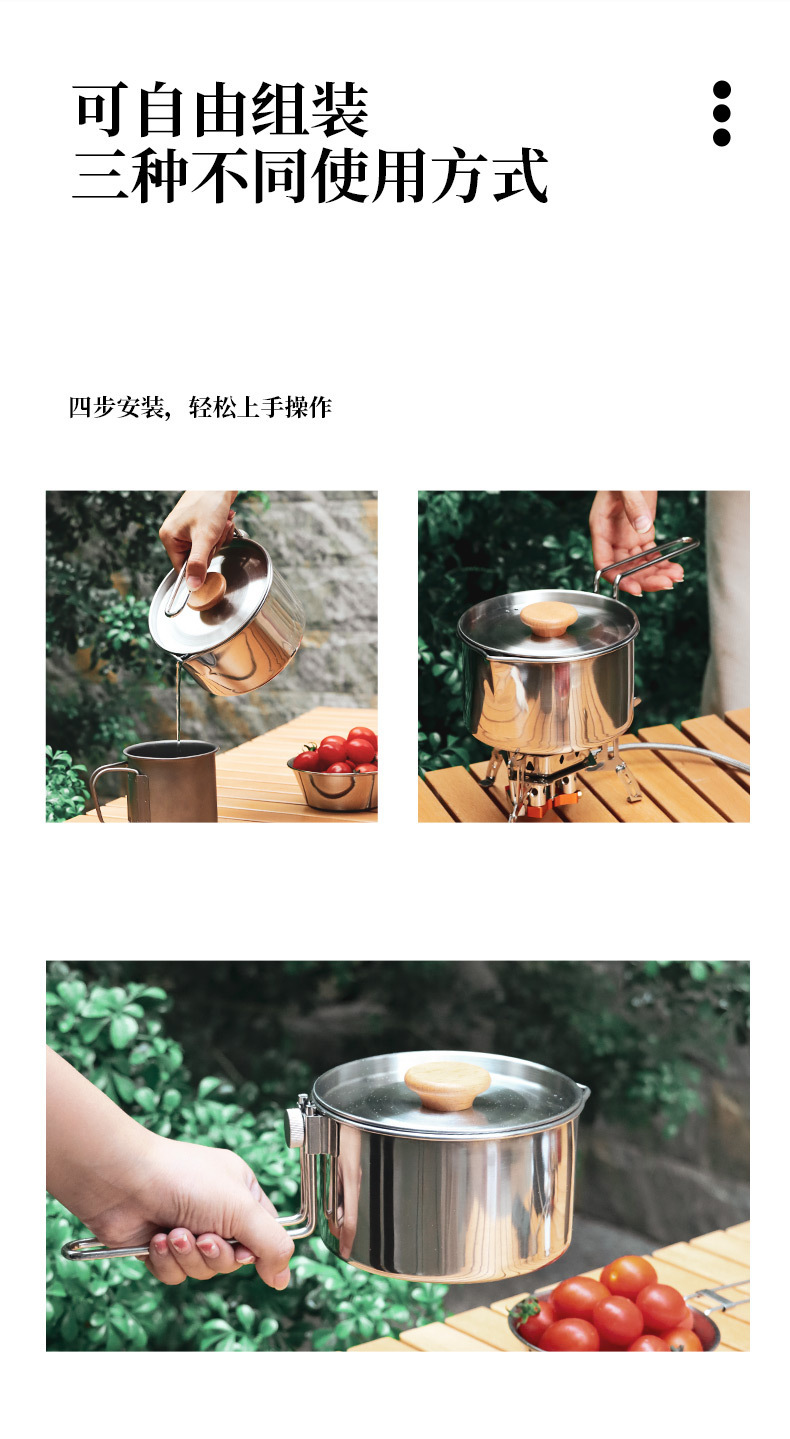 可自由组装
三种不同使用方式

四步安装，轻松上手操作