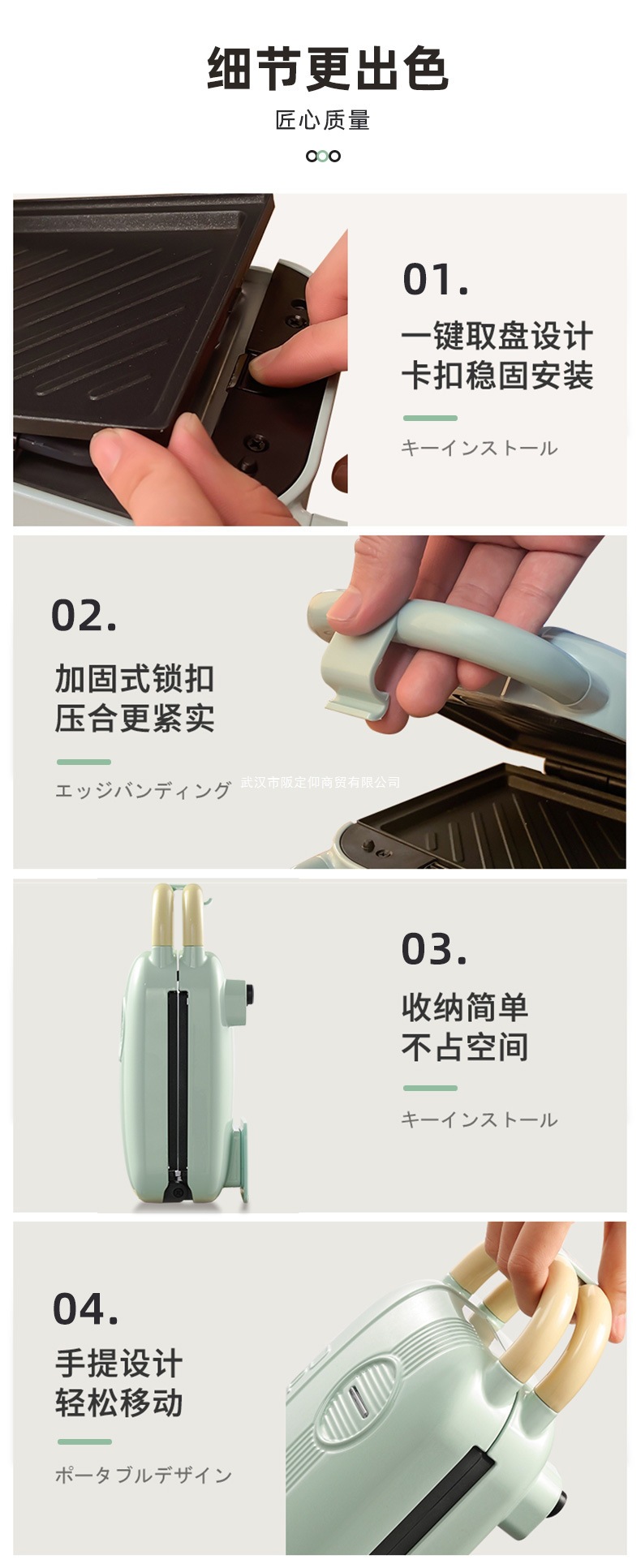 细节更出色

匠心质量

01.

一键取盘设计
卡扣稳固安装

キーインストール

02.

加固式锁扣
压合更紧实

エッジバンディング

武汉市阪定仰商贸有限公司

03.

收纳简单
不占空间

キーインストール

04.

手提设计
轻松移动

ポータブルデザイン