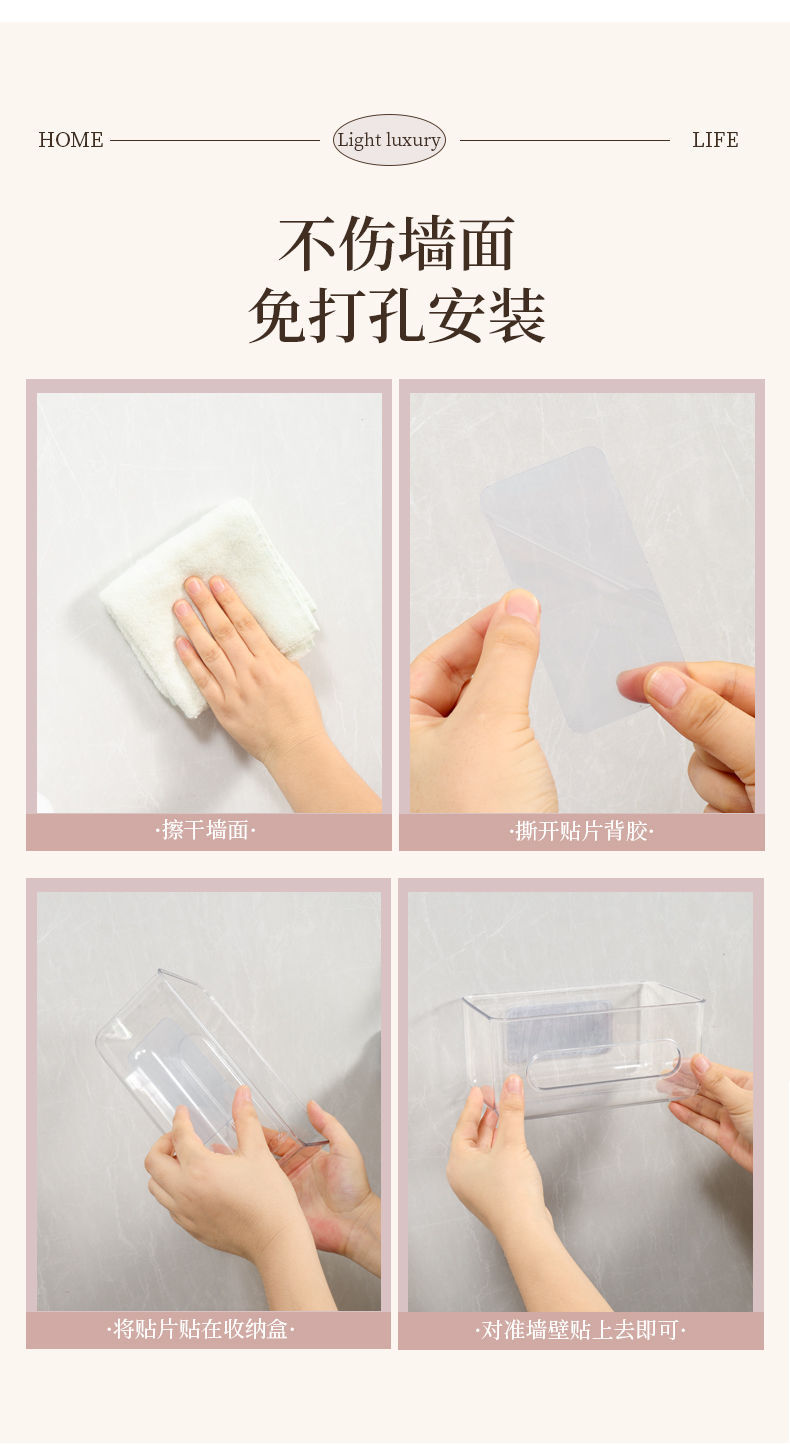 HOME Light luxury LIFE

不伤墙面
免打孔安装

·擦干墙面·

·撕开贴片背胶·

·将贴片贴在收纳盒·

·对准墙壁贴上去即可·