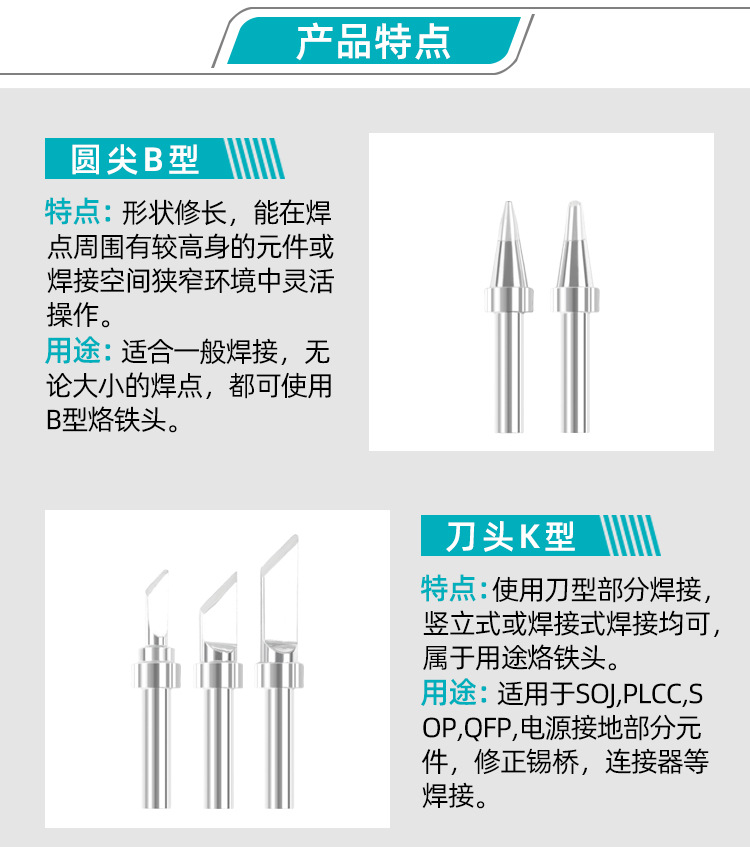 产品特点

圆尖B型

特点：形状修长，能在焊点周围有较高身的元件或焊接空间狭窄环境中灵活操作。
用途：适合一般焊接，无论大小的焊点，都可使用B型烙铁头。

刀头K型

特点：使用刀型部分焊接，竖立式或焊接式焊接均可，属于用途烙铁头。
用途：适用于SOJ,PLCC,SOP,QFP,电源接地部分元件，修正锡桥，连接器等焊接。