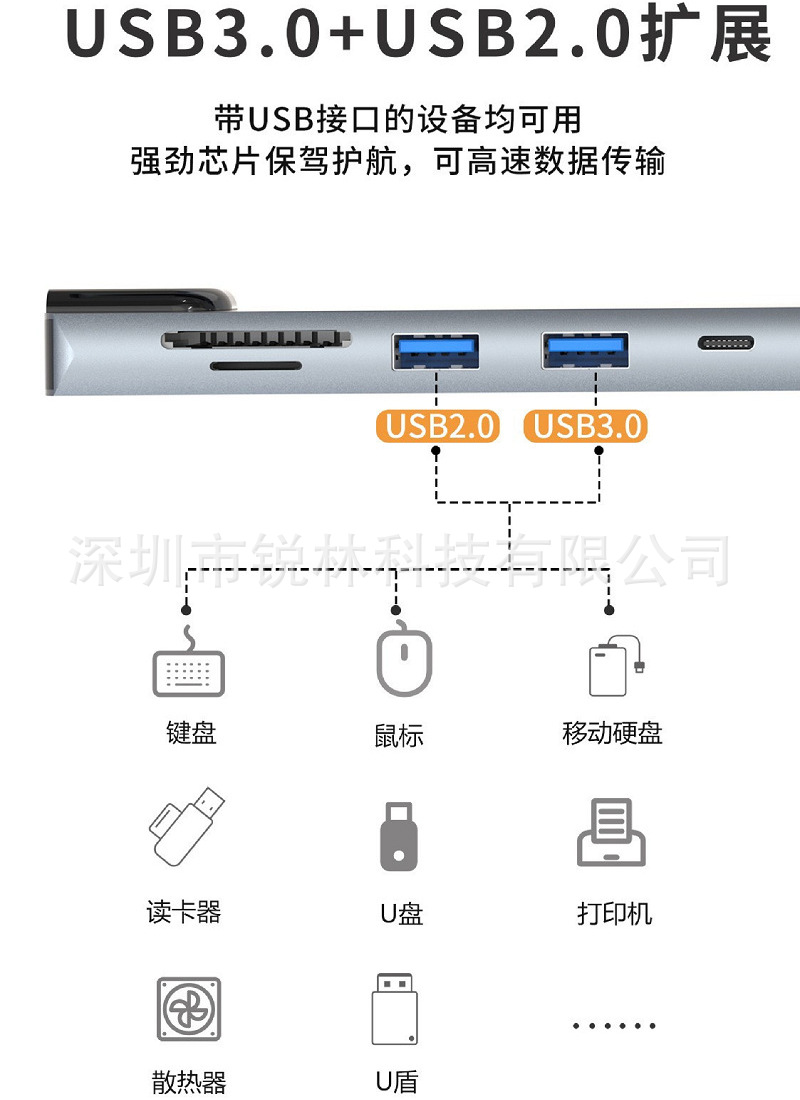 USB3.0+USB2.0扩展

带USB接口的设备均可用
强劲芯片保驾护航，可高速数据传输

USB2.0 USB3.0

深圳市锐林科技有限公司

键盘 鼠标 移动硬盘

读卡器 U盘 打印机

散热器 U盾 ......