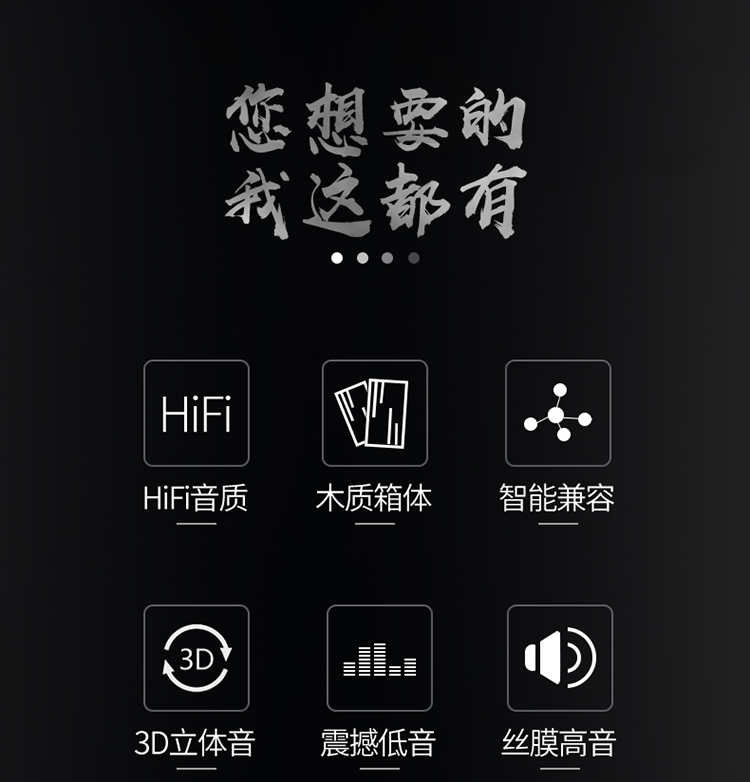 您想要的
我这都有

HiFi

HiFi音质

木质箱体

智能兼容

3D

3D立体音

震撼低音

丝膜高音