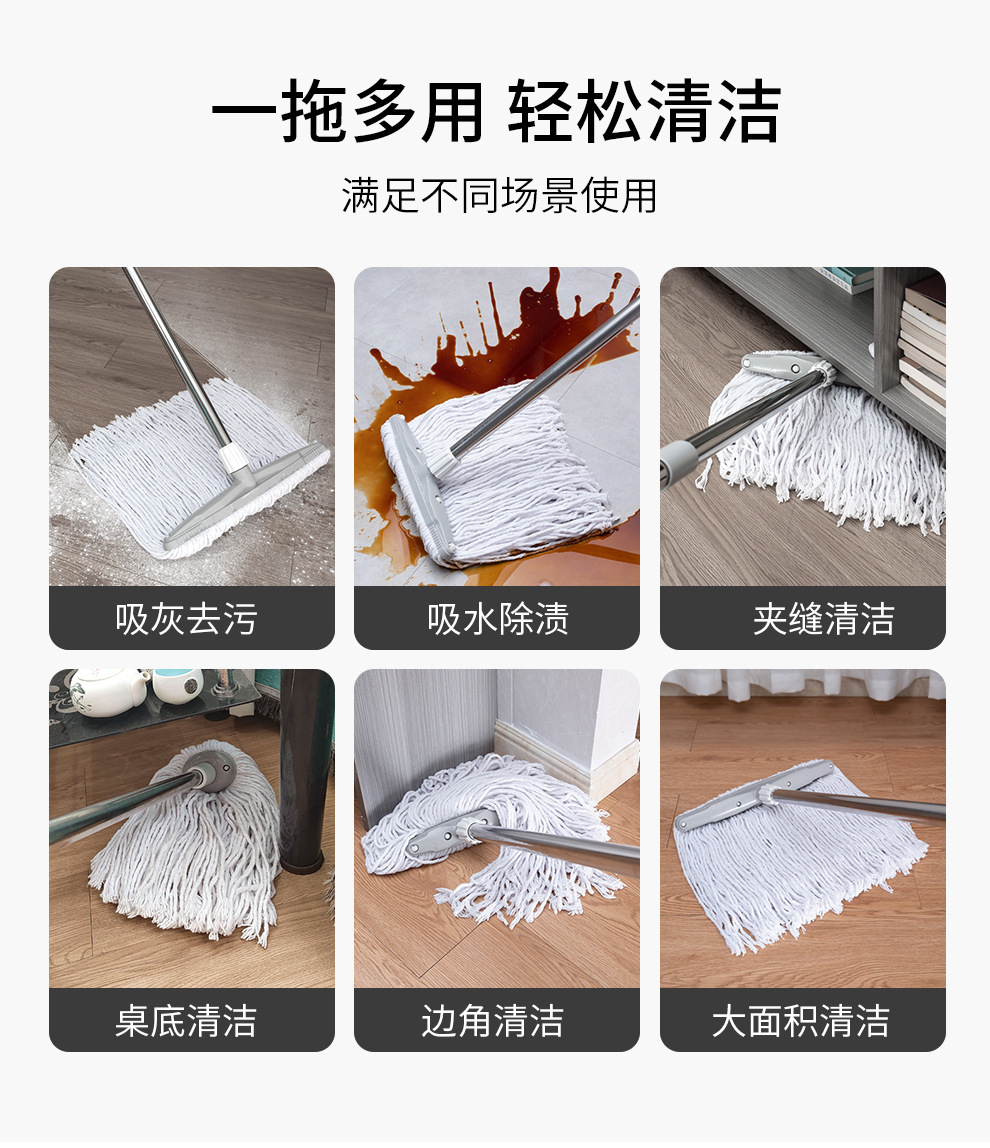 一拖多用 轻松清洁

满足不同场景使用

吸灰去污

吸水除渍

夹缝清洁

桌底清洁

边角清洁

大面积清洁