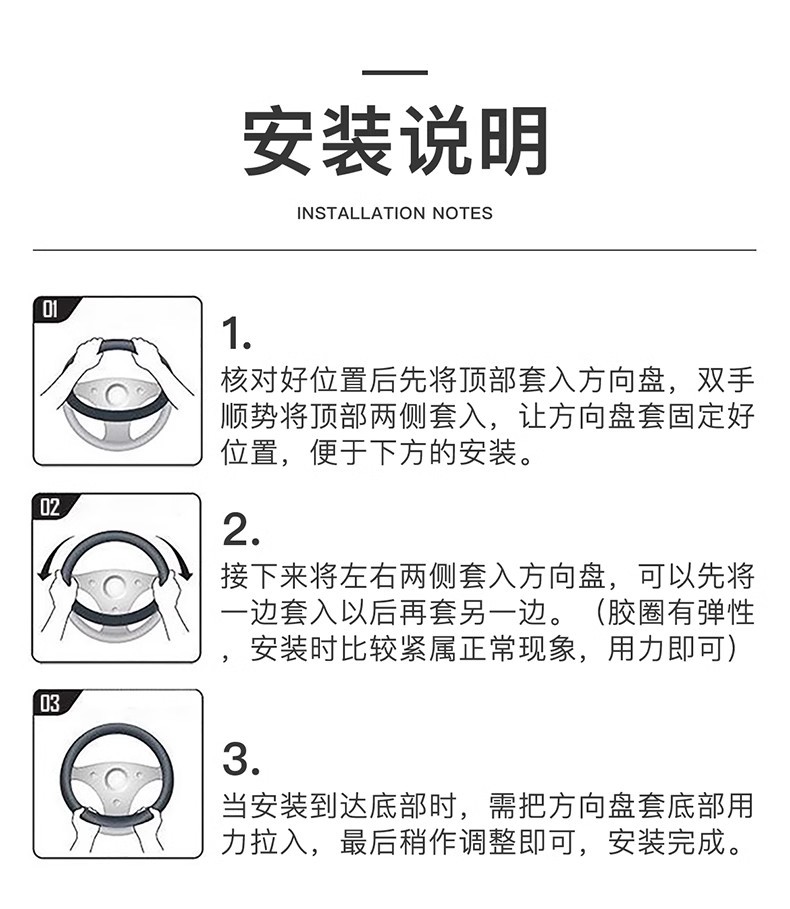 安装说明

INSTALLATION NOTES

01

1.
核对好位置后先将顶部套入方向盘，双手顺势将顶部两侧套入，让方向盘套固定好位置，便于下方的安装。

02

2.
接下来将左右两侧套入方向盘，可以先将一边套入以后再套另一边。（胶圈有弹性，安装时比较紧属正常现象，用力即可）

03

3.
当安装到达底部时，需把方向盘套底部用力拉入，最后稍作调整即可，安装完成。