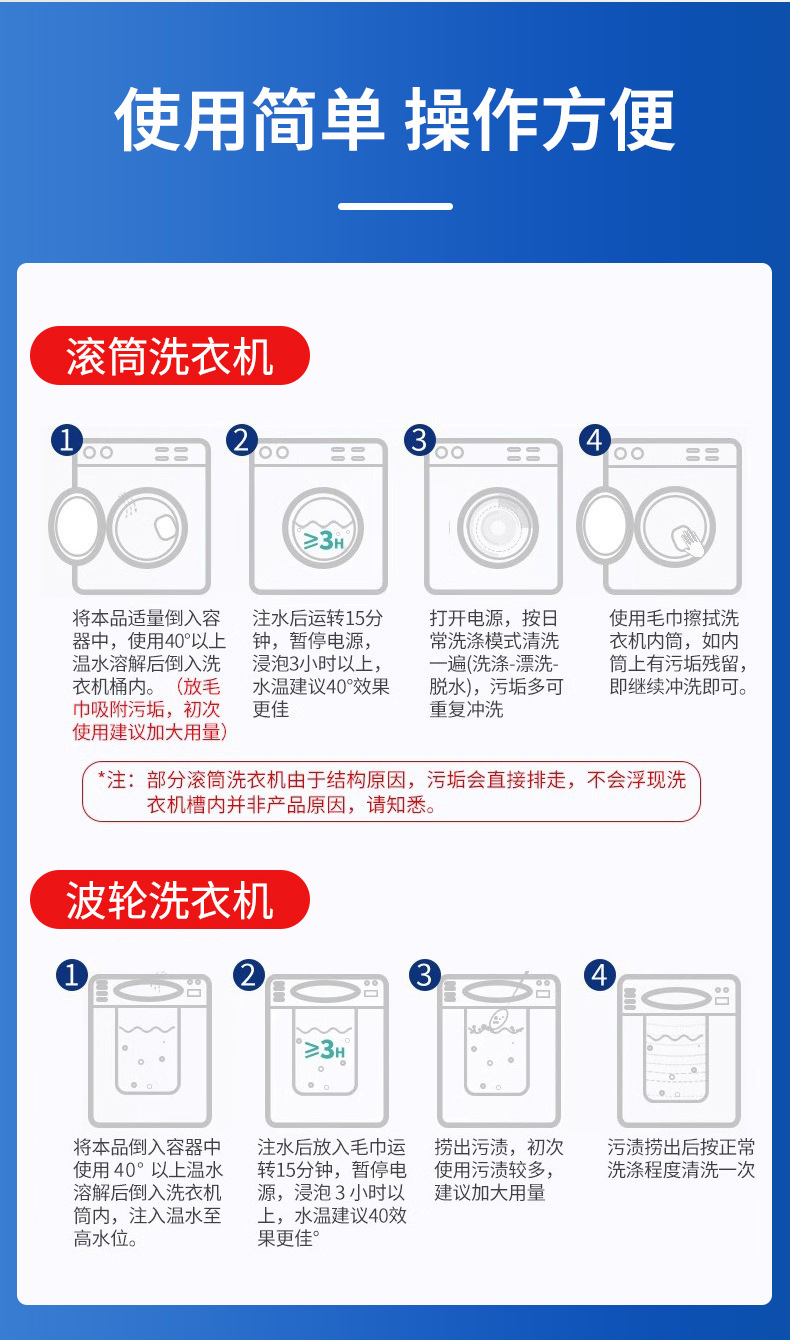 使用简单 操作方便

滚筒洗衣机

1

将本品适量倒入容器中，使用40°以上温水溶解后倒入洗衣机桶内。（放毛巾吸附污垢，初次使用建议加大用量）

2

≥3H

注水后运转15分钟，暂停电源，浸泡3小时以上，水温建议40°效果更佳

3

打开电源，按日常洗涤模式清洗一遍(洗涤-漂洗-脱水)，污垢多可重复冲洗

4

使用毛巾擦拭洗衣机内筒，如内筒上有污垢残留，即继续冲洗即可。

*注：部分滚筒洗衣机由于结构原因，污垢会直接排走，不会浮现洗衣机槽内并非产品原因，请知悉。

波轮洗衣机

1

将本品倒入容器中使用 40° 以上温水溶解后倒入洗衣机筒内，注入温水至高水位。

2

≥3H

注水后放入毛巾运转15分钟，暂停电源，浸泡 3 小时以上，水温建议40效果更佳°

3

捞出污渍，初次使用污渍较多，建议加大用量

4

污渍捞出后按正常洗涤程度清洗一次