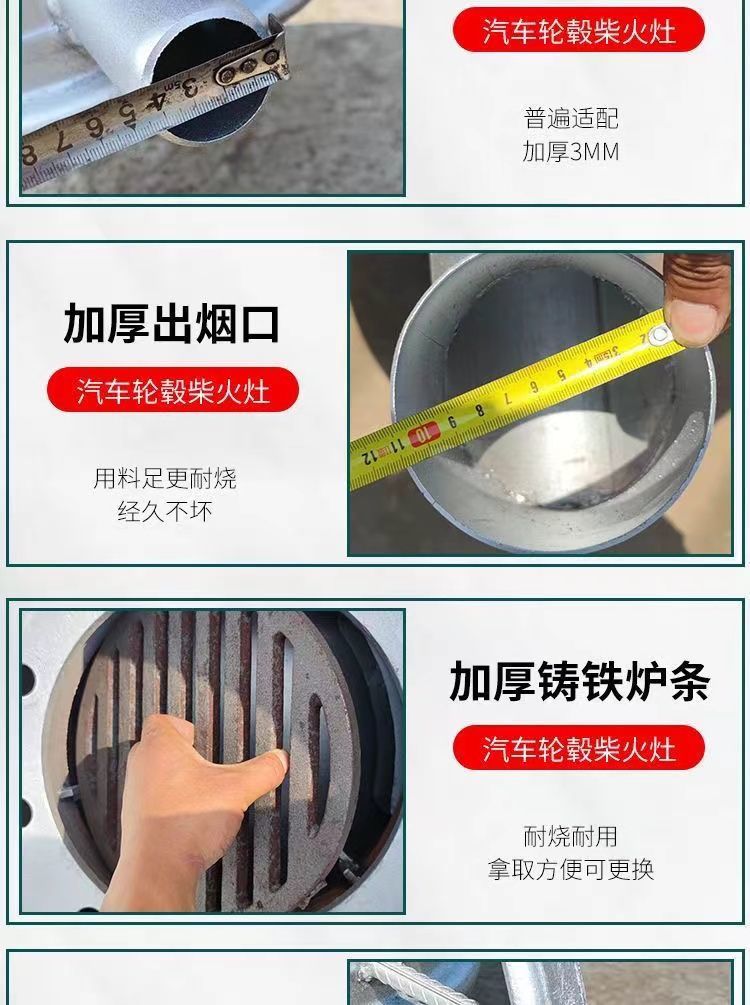 汽车轮毂柴火灶

普遍适配
加厚3MM

加厚出烟口

汽车轮毂柴火灶

用料足更耐烧
经久不坏

加厚铸铁炉条

汽车轮毂柴火灶

耐烧耐用
拿取方便可更换