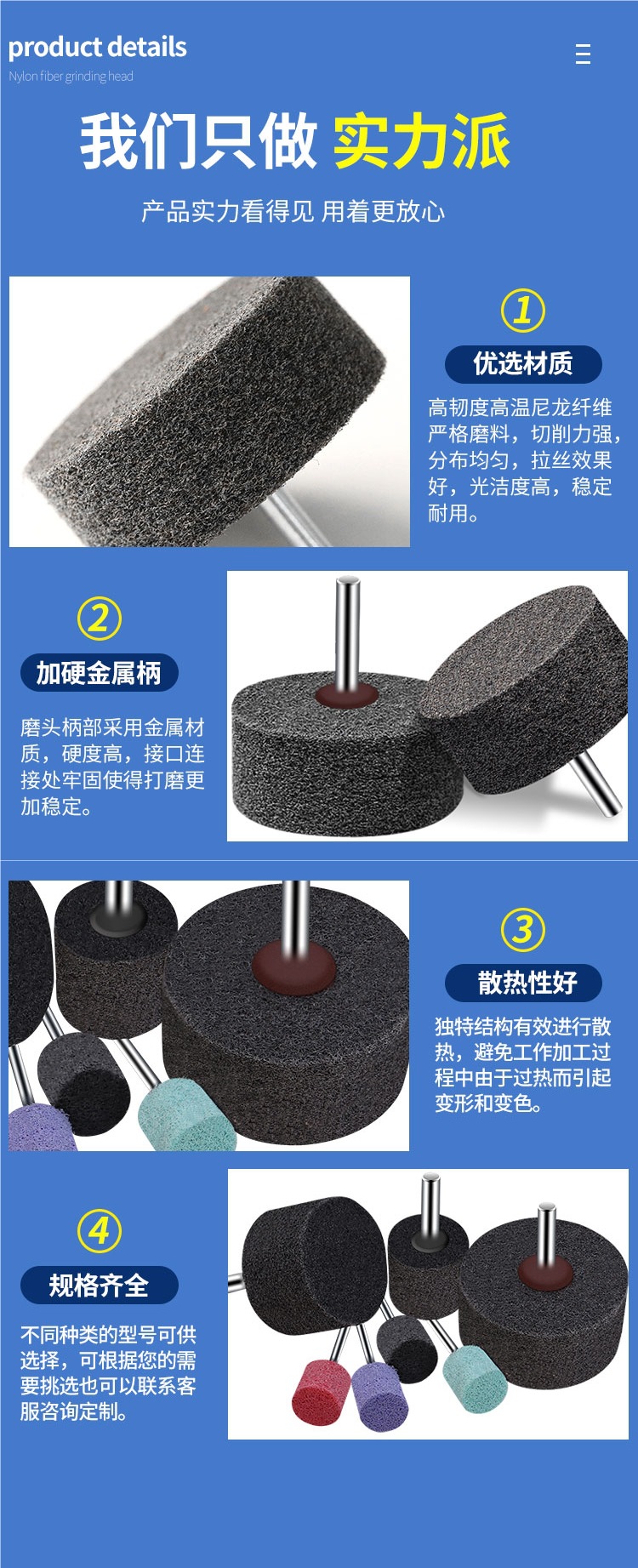 product details
Nylon fiber grinding head

我们只做 实力派

产品实力看得见 用着更放心

①
优选材质
高韧度高温尼龙纤维严格磨料，切削力强，分布均匀，拉丝效果好，光洁度高，稳定耐用。

②
加硬金属柄
磨头柄部采用金属材质，硬度高，接口连接处牢固使得打磨更加稳定。

③
散热性好
独特结构有效进行散热，避免工作加工过程中由于过热而引起变形和变色。

④
规格齐全
不同种类的型号可供选择，可根据您的需要挑选也可以联系客服咨询定制。