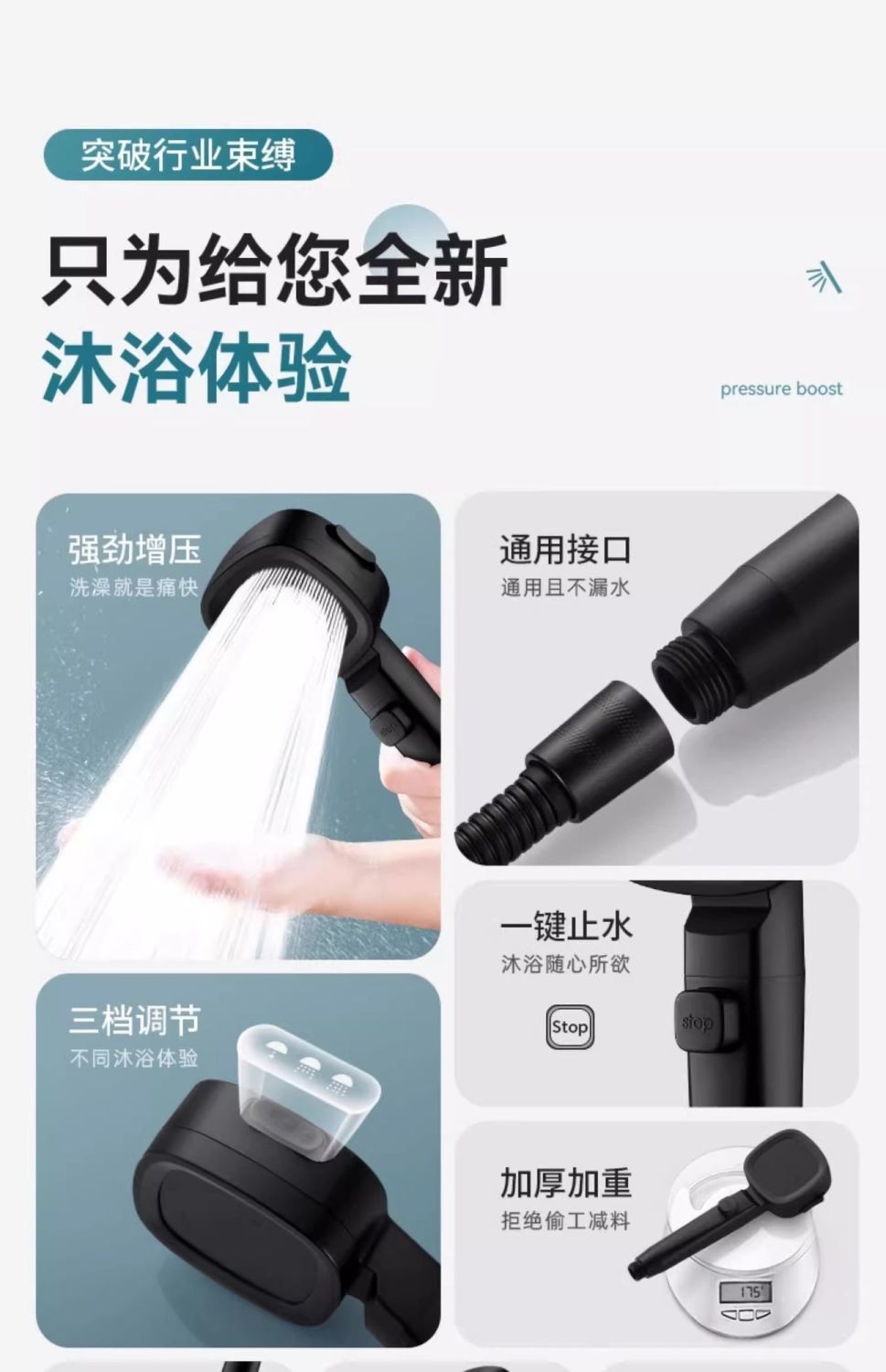 突破行业束缚

只为给您全新
沐浴体验

pressure boost

强劲增压
洗澡就是痛快

通用接口
通用且不漏水

一键止水
沐浴随心所欲

Stop

stop

三档调节
不同沐浴体验

加厚加重
拒绝偷工减料

175