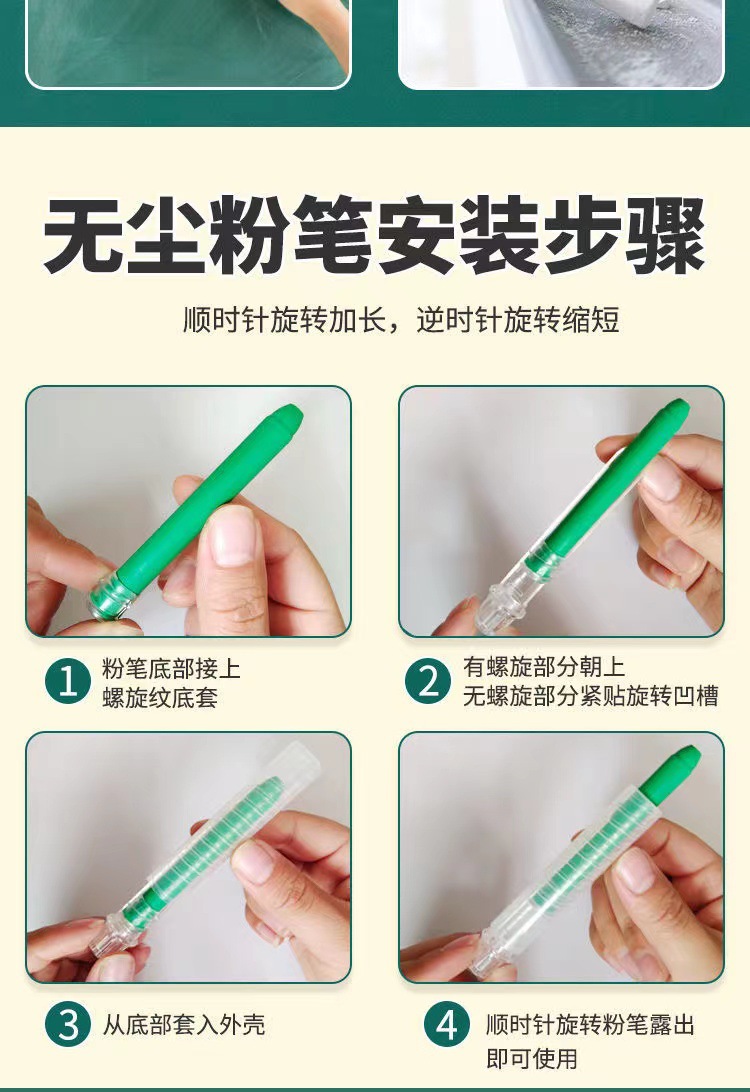 无尘粉笔安装步骤

顺时针旋转加长，逆时针旋转缩短

1 粉笔底部接上螺旋纹底套

2 有螺旋部分朝上 无螺旋部分紧贴旋转凹槽

3 从底部套入外壳

4 顺时针旋转粉笔露出即可使用