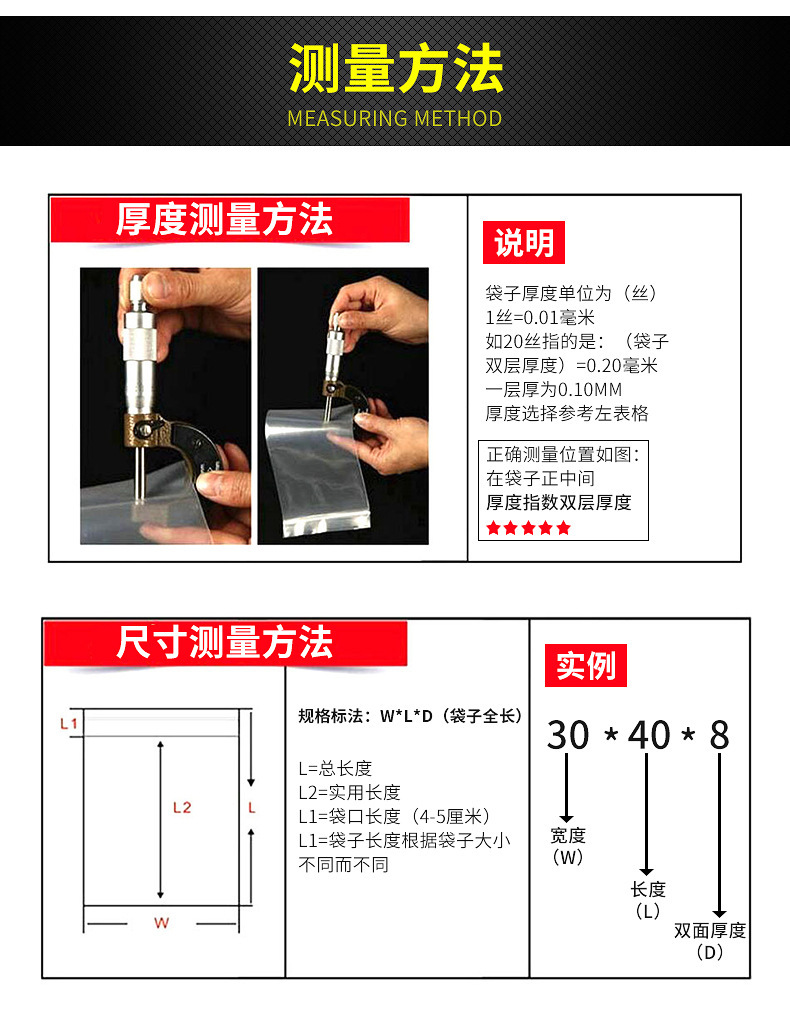 测量方法
MEASURING METHOD

厚度测量方法

说明

袋子厚度单位为（丝）
1丝=0.01毫米
如20丝指的是：（袋子双层厚度）=0.20毫米
一层厚为0.10MM
厚度选择参考左表格

正确测量位置如图：
在袋子正中间
厚度指数双层厚度
★★★★★

尺寸测量方法

L1
L2
L
W

规格标法：W*L*D（袋子全长）

L=总长度
L2=实用长度
L1=袋口长度（4-5厘米）
L1=袋子长度根据袋子大小不同而不同

实例

30 * 40 * 8

宽度
（W）

长度
（L）

双面厚度
（D）