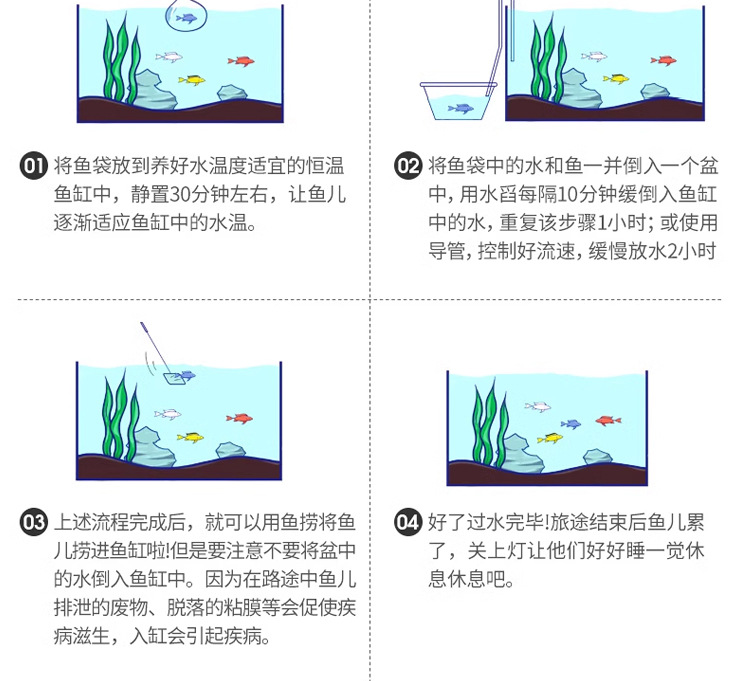 01 将鱼袋放到养好水温度适宜的恒温鱼缸中，静置30分钟左右，让鱼儿逐渐适应鱼缸中的水温。

02 将鱼袋中的水和鱼一并倒入一个盆中，用水舀每隔10分钟缓倒入鱼缸中的水，重复该步骤1小时；或使用导管，控制好流速，缓慢放水2小时

03 上述流程完成后，就可以用鱼捞将鱼儿捞进鱼缸啦!但是要注意不要将盆中的水倒入鱼缸中。因为在路途中鱼儿排泄的废物、脱落的粘膜等会促使疾病滋生，入缸会引起疾病。

04 好了过水完毕!旅途结束后鱼儿累了，关上灯让他们好好睡一觉休息休息吧。