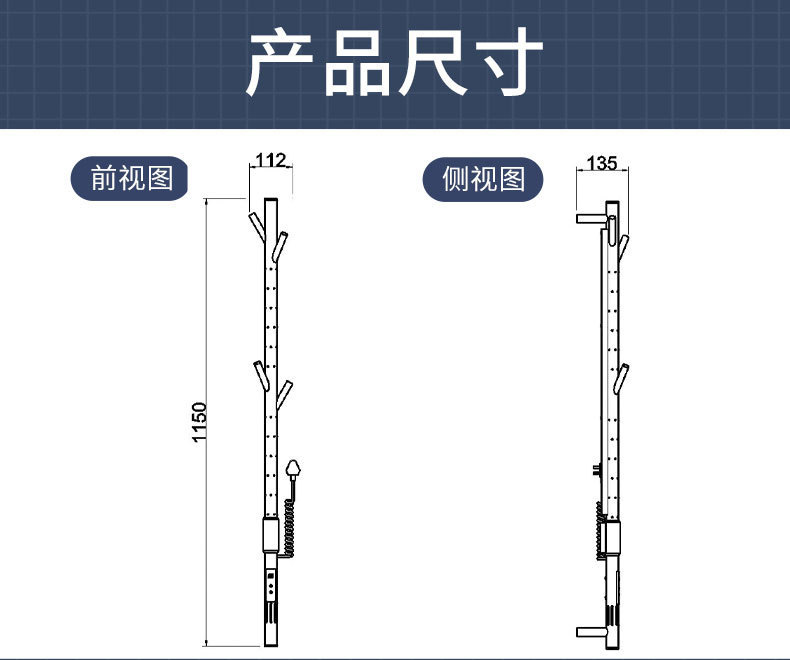 产品尺寸

前视图

112

1150

侧视图

135