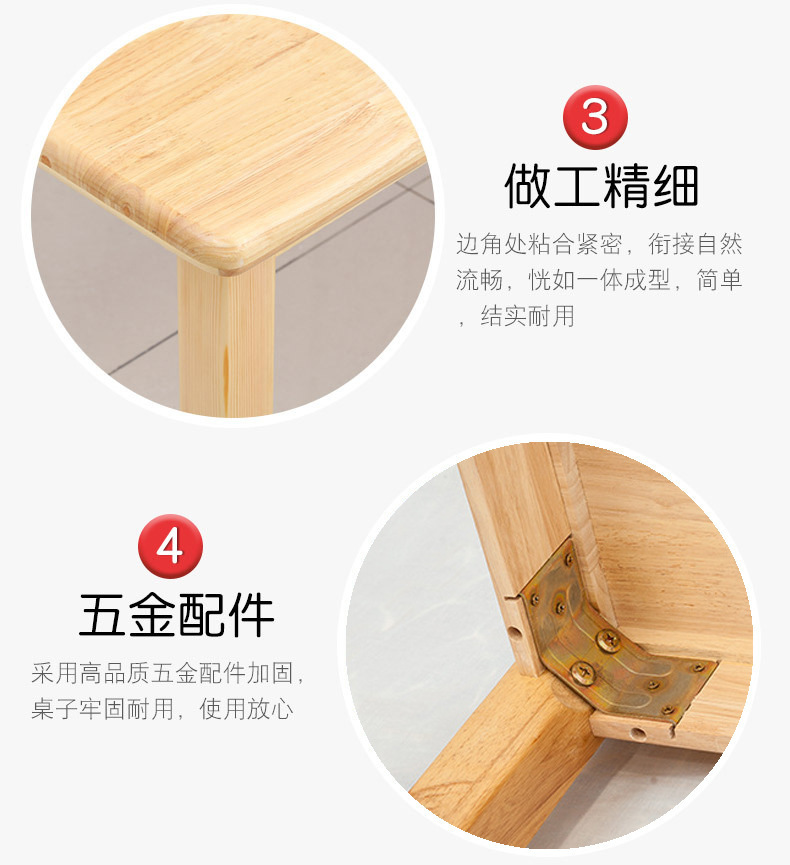 3

做工精细

边角处粘合紧密，衔接自然流畅，恍如一体成型，简单，结实耐用

4

五金配件

采用高品质五金配件加固，桌子牢固耐用，使用放心