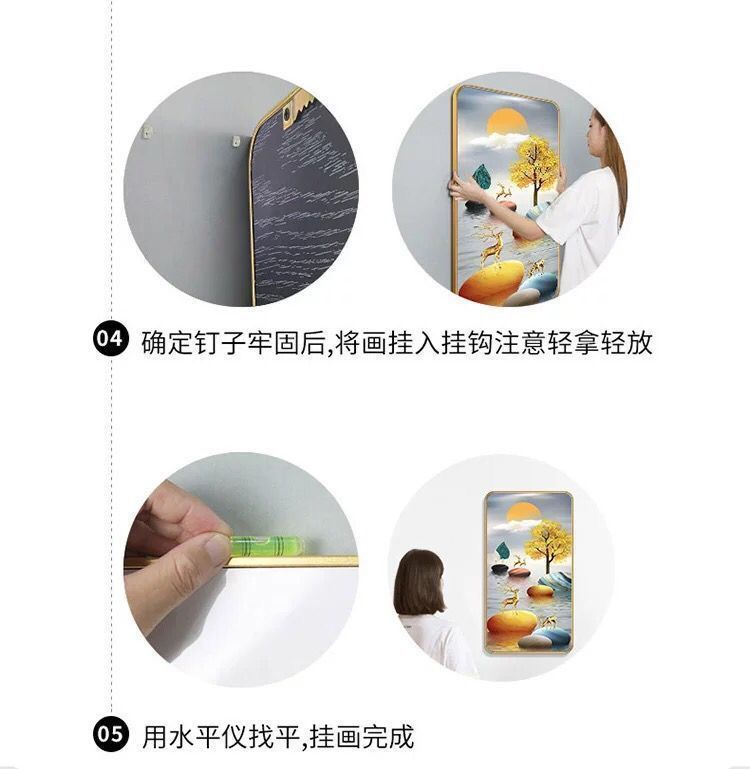 04 确定钉子牢固后,将画挂入挂钩注意轻拿轻放

05 用水平仪找平,挂画完成