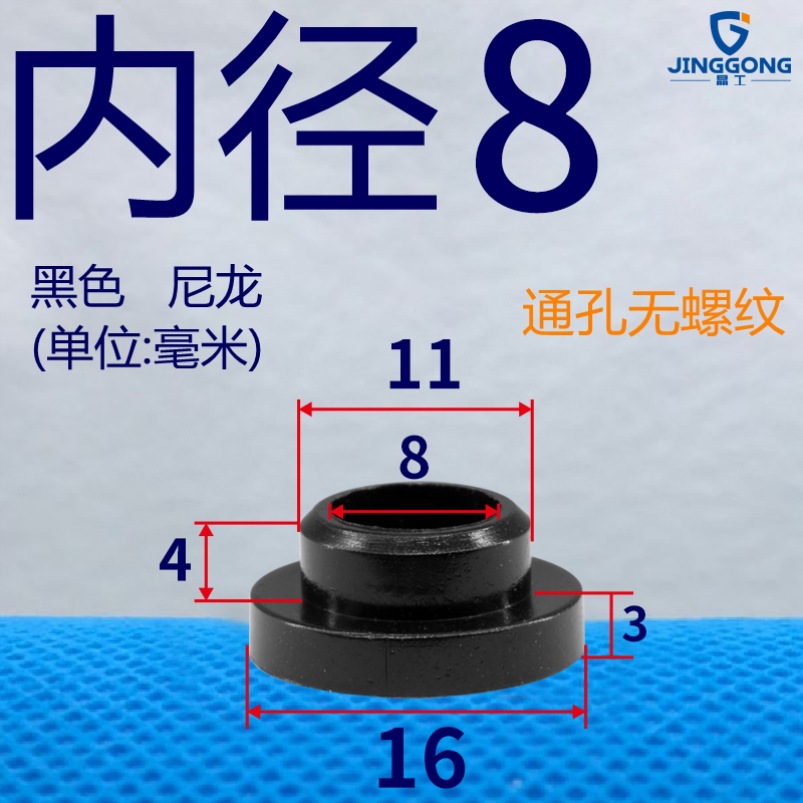 内径8

JINGGONG
晶工

黑色 尼龙
(单位:毫米)

通孔无螺纹

11
8
4
3
16