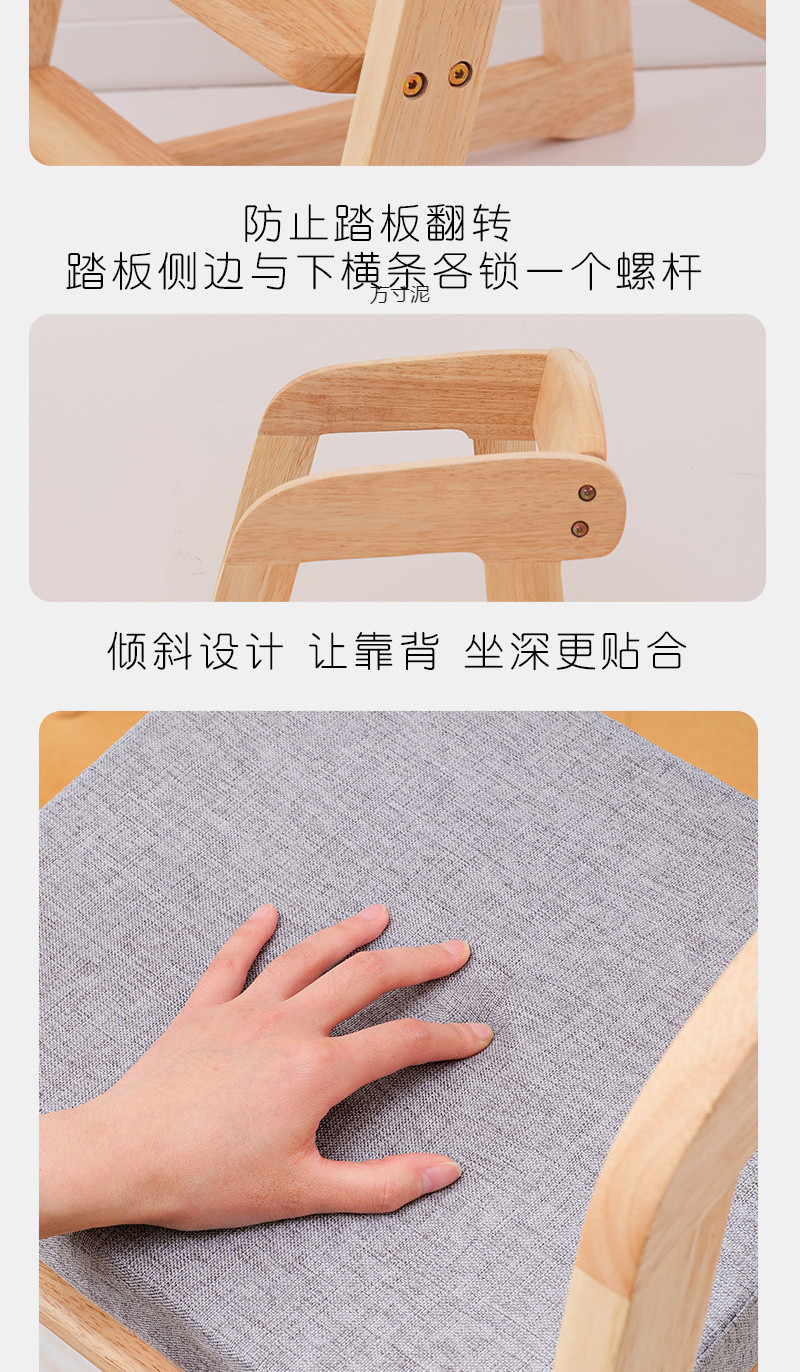 防止踏板翻转
踏板侧边与下横条各锁一个螺杆
方寸泥

倾斜设计 让靠背 坐深更贴合