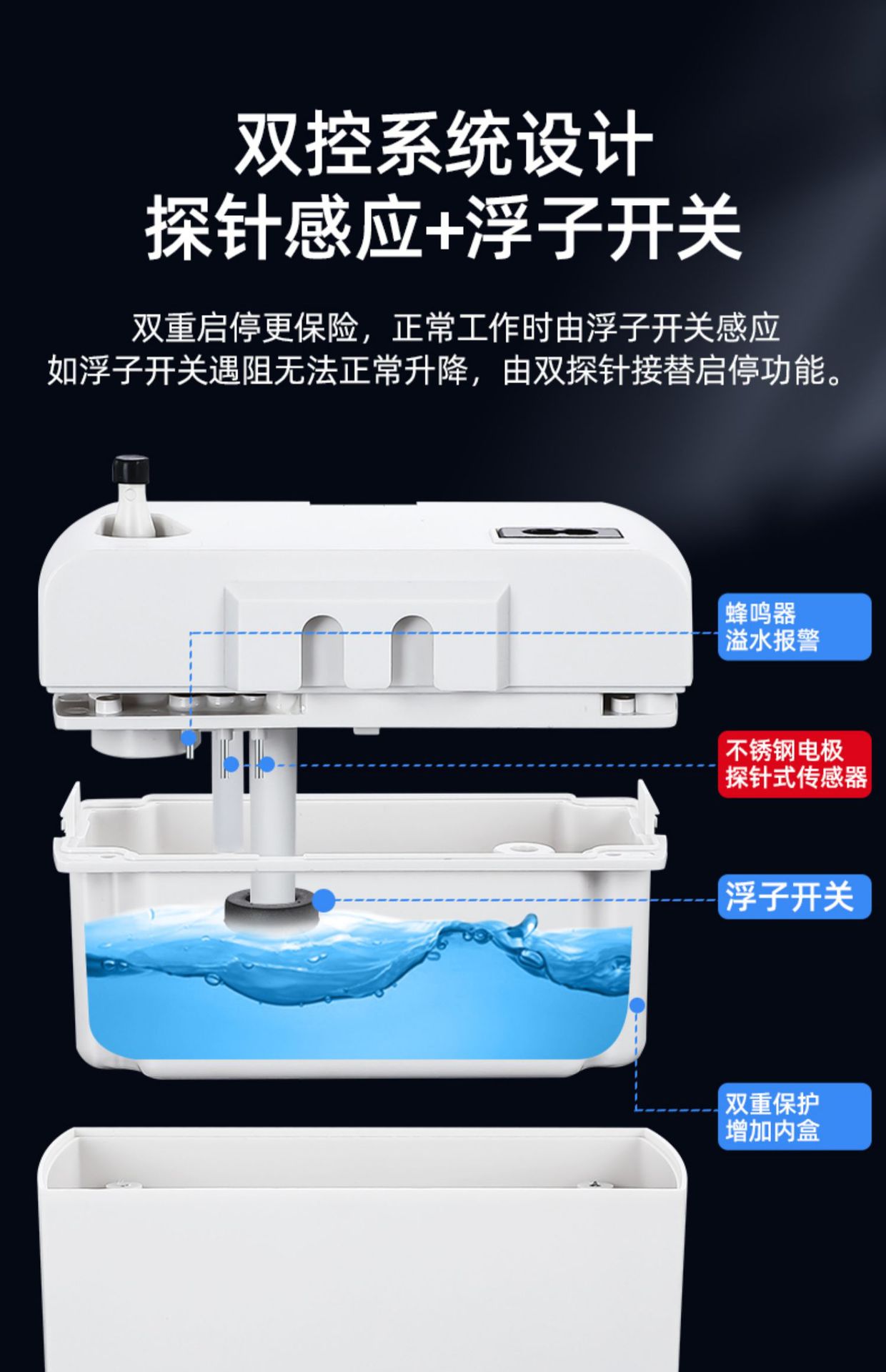 双控系统设计
探针感应+浮子开关

双重启停更保险，正常工作时由浮子开关感应
如浮子开关遇阻无法正常升降，由双探针接替启停功能。

蜂鸣器
溢水报警

不锈钢电极
探针式传感器

浮子开关

双重保护
增加内盒