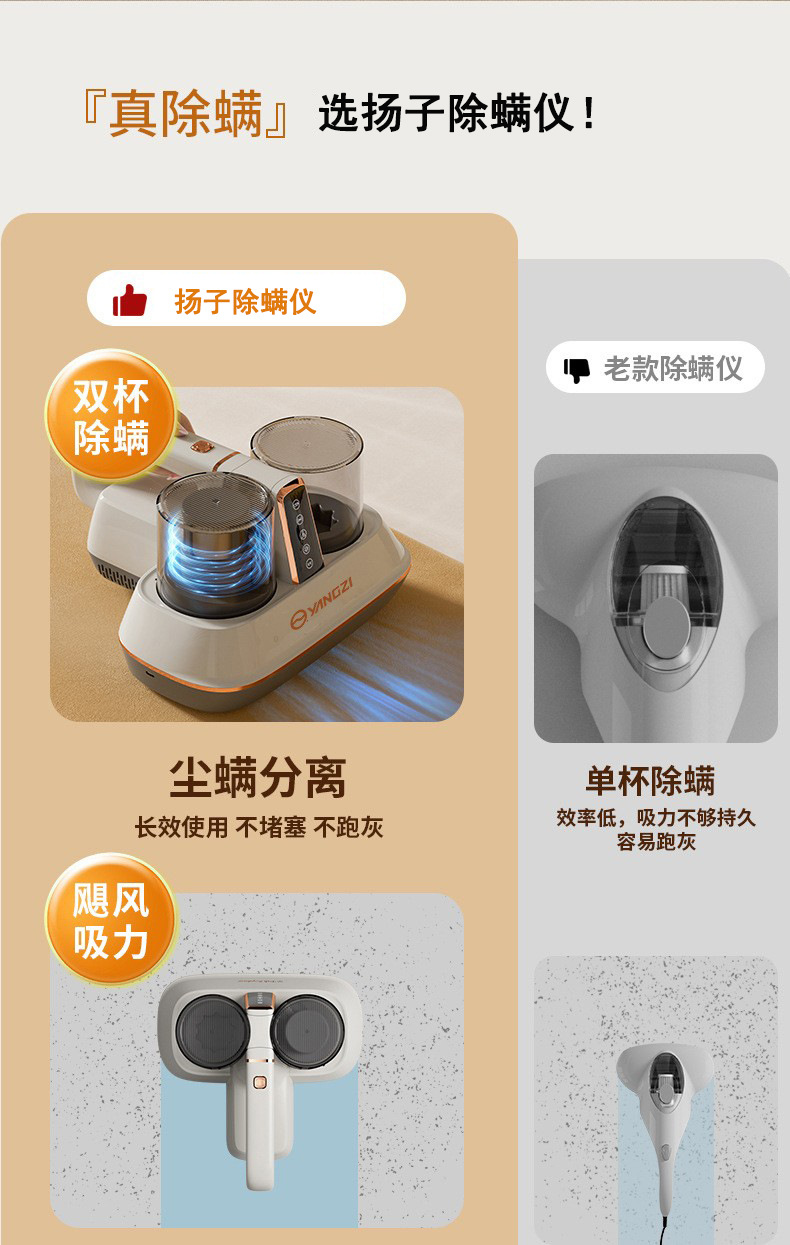 『真除螨』选扬子除螨仪！

扬子除螨仪

双杯除螨

YANGZI

尘螨分离

长效使用 不堵塞 不跑灰

飓风吸力

老款除螨仪

单杯除螨

效率低，吸力不够持久
容易跑灰