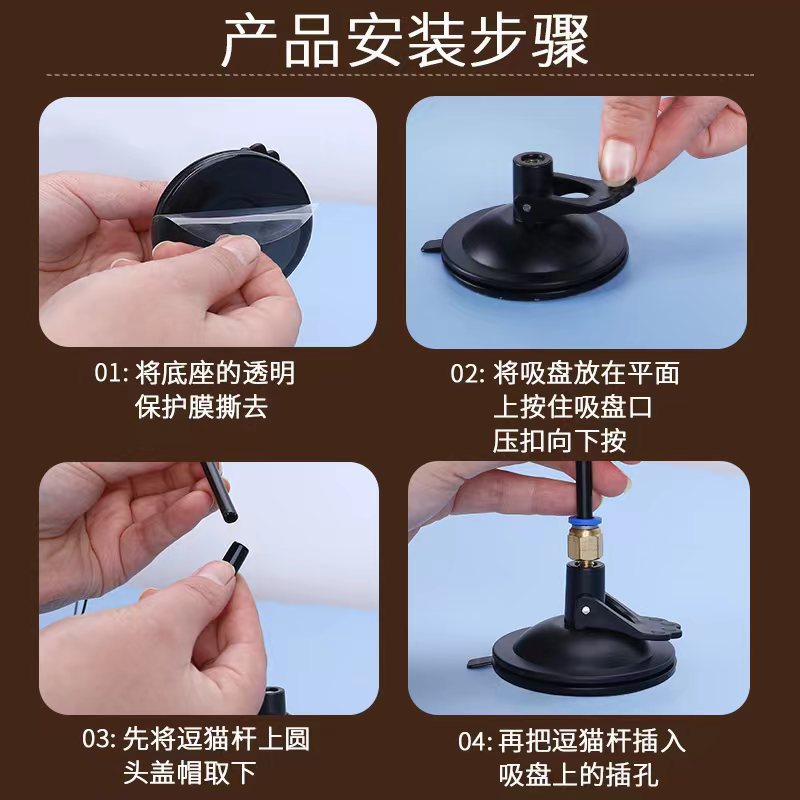 产品安装步骤

01: 将底座的透明保护膜撕去

02: 将吸盘放在平面上按住吸盘口压扣向下按

03: 先将逗猫杆上圆头盖帽取下

04: 再把逗猫杆插入吸盘上的插孔