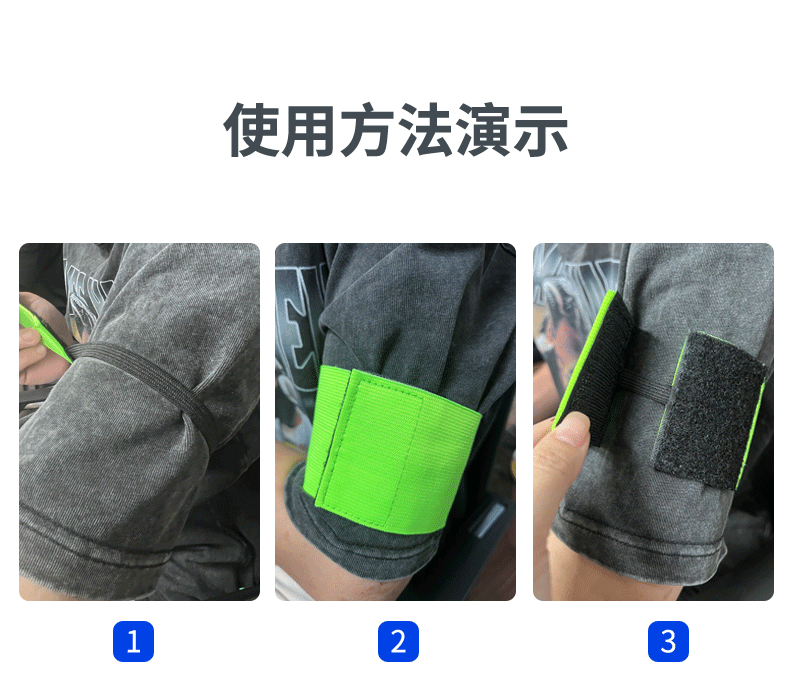 使用方法演示

1

2

3