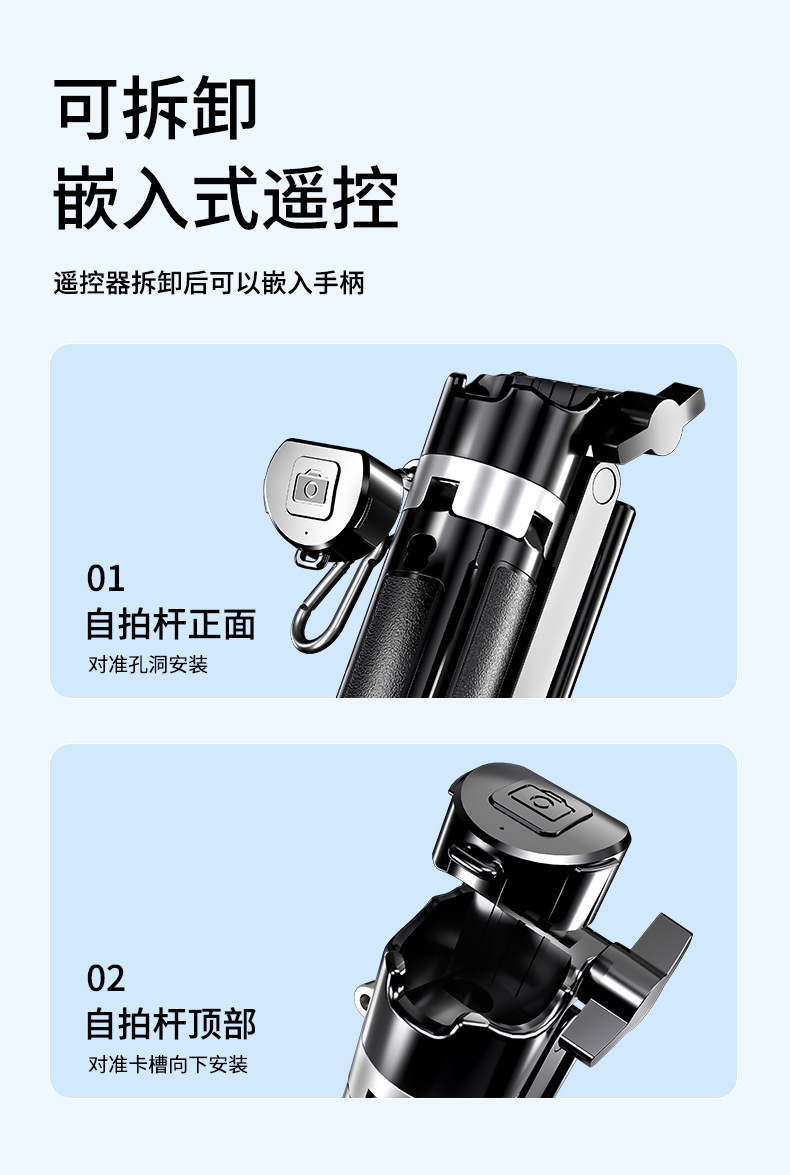 可拆卸
嵌入式遥控

遥控器拆卸后可以嵌入手柄

01
自拍杆正面
对准孔洞安装

02
自拍杆顶部
对准卡槽向下安装