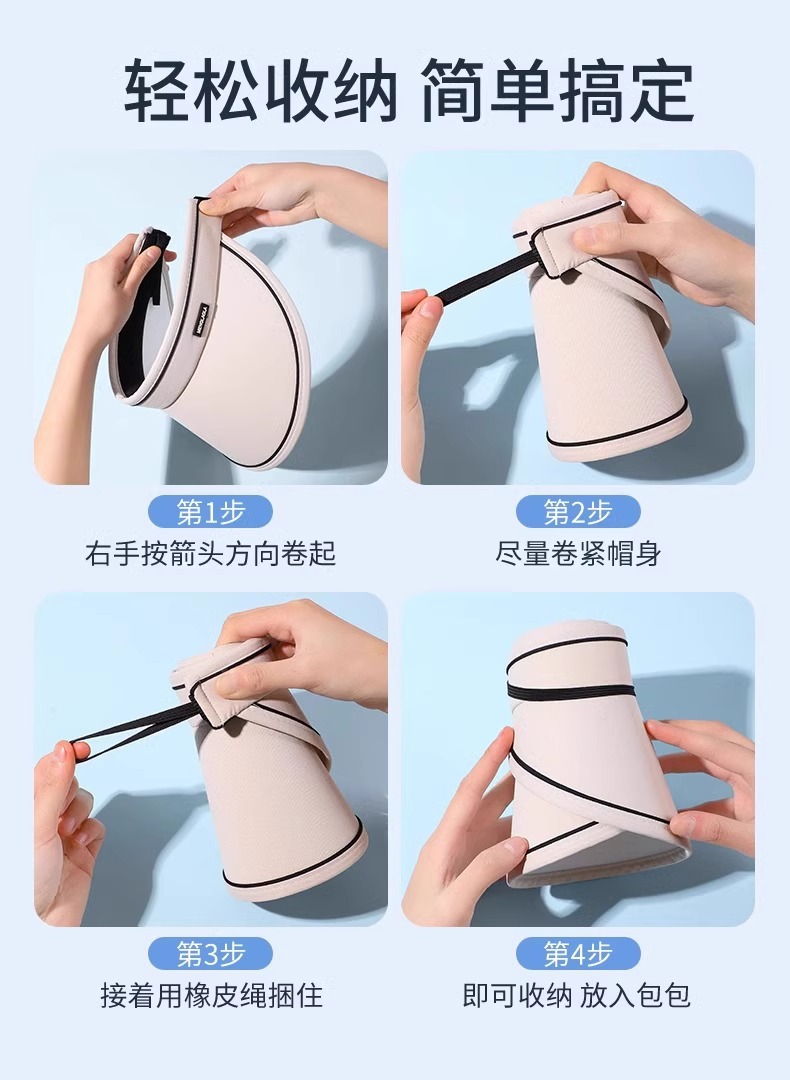 轻松收纳 简单搞定

第1步
右手按箭头方向卷起

第2步
尽量卷紧帽身

第3步
接着用橡皮绳捆住

第4步
即可收纳 放入包包