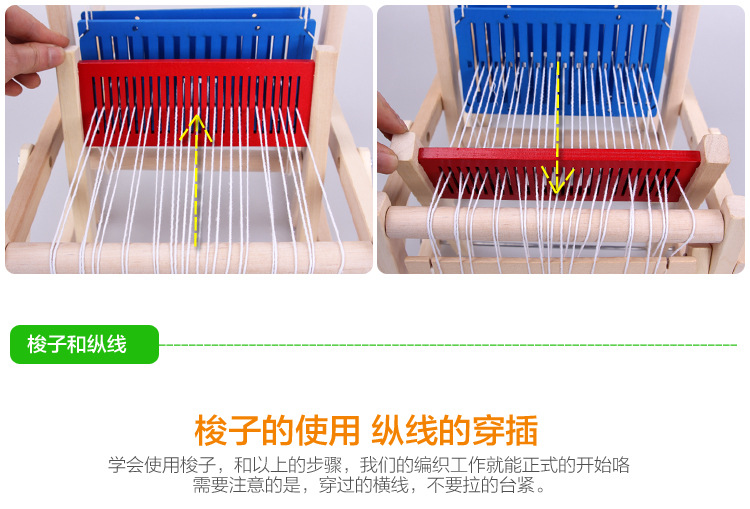 梭子和纵线

梭子的使用 纵线的穿插

学会使用梭子，和以上的步骤，我们的编织工作就能正式的开始咯
需要注意的是，穿过的横线，不要拉的台紧。