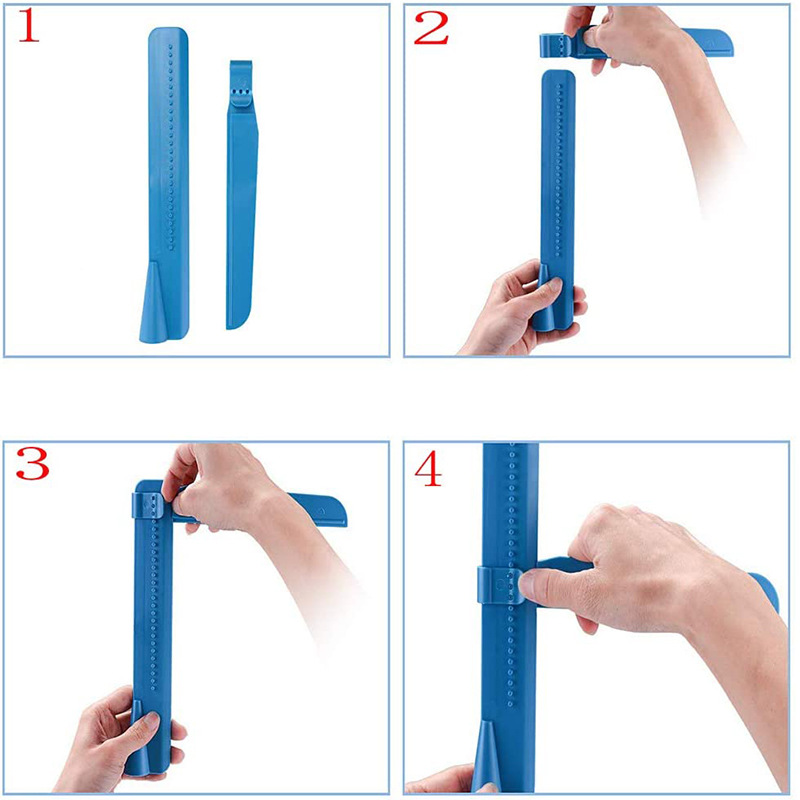 1

2

3

4